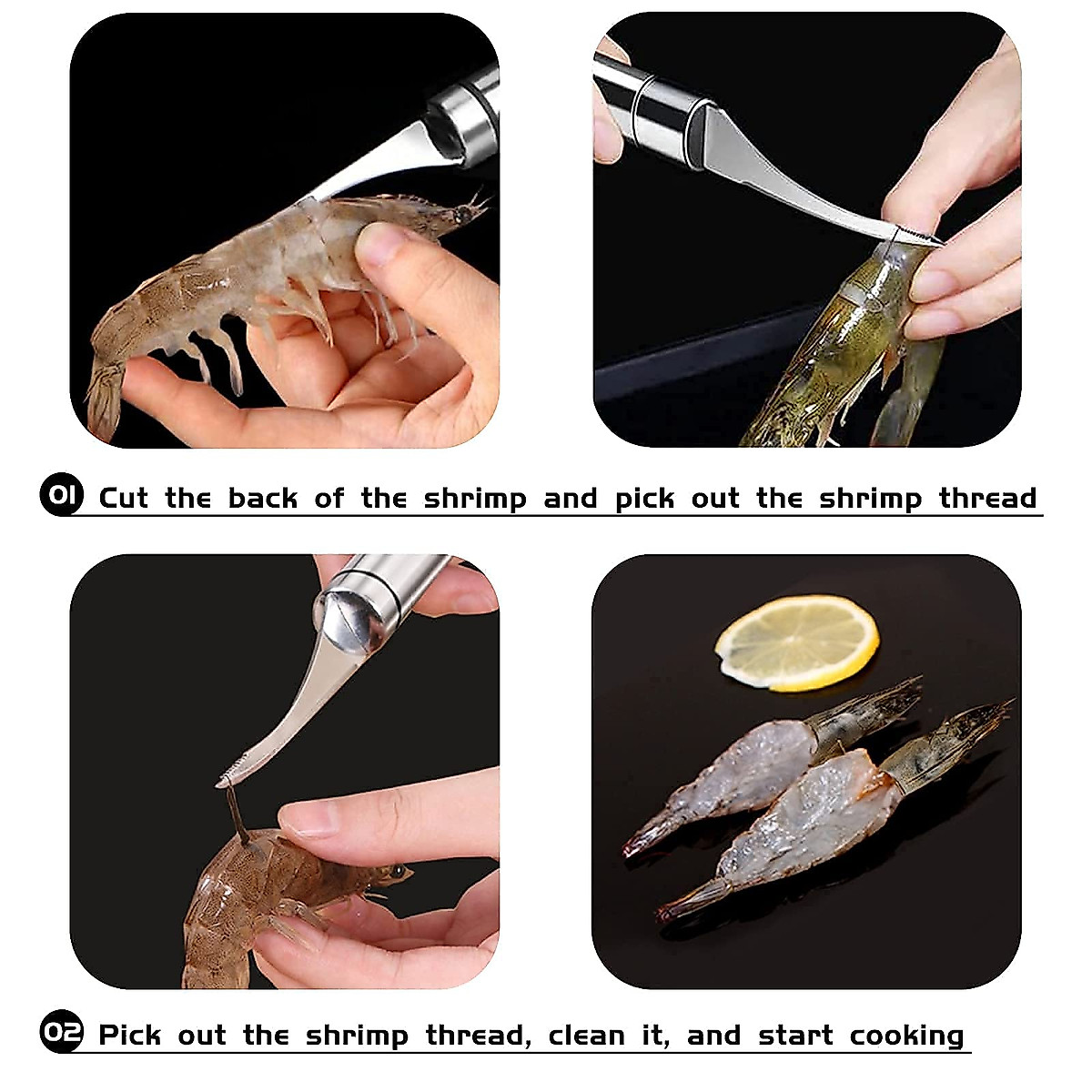 01 Cut the back of the shrimp and pick out the shrimp thread

02 Pick out the shrimp thread, clean it, and start cooking