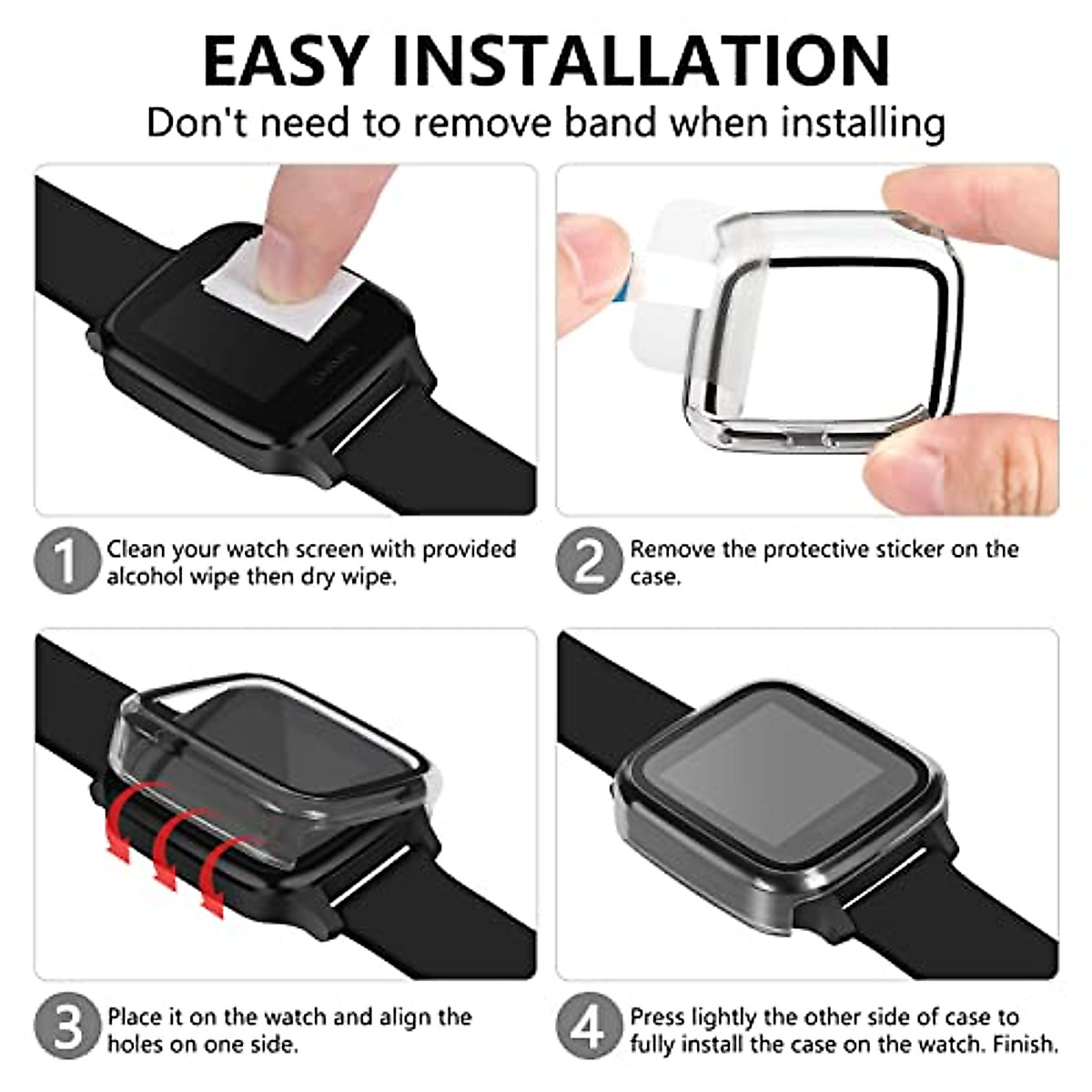 EASY INSTALLATION
Don't need to remove band when installing

1 Clean your watch screen with provided alcohol wipe then dry wipe.

2 Remove the protective sticker on the case.

3 Place it on the watch and align the holes on one side.

4 Press lightly the other side of case to fully install the case on the watch. Finish.