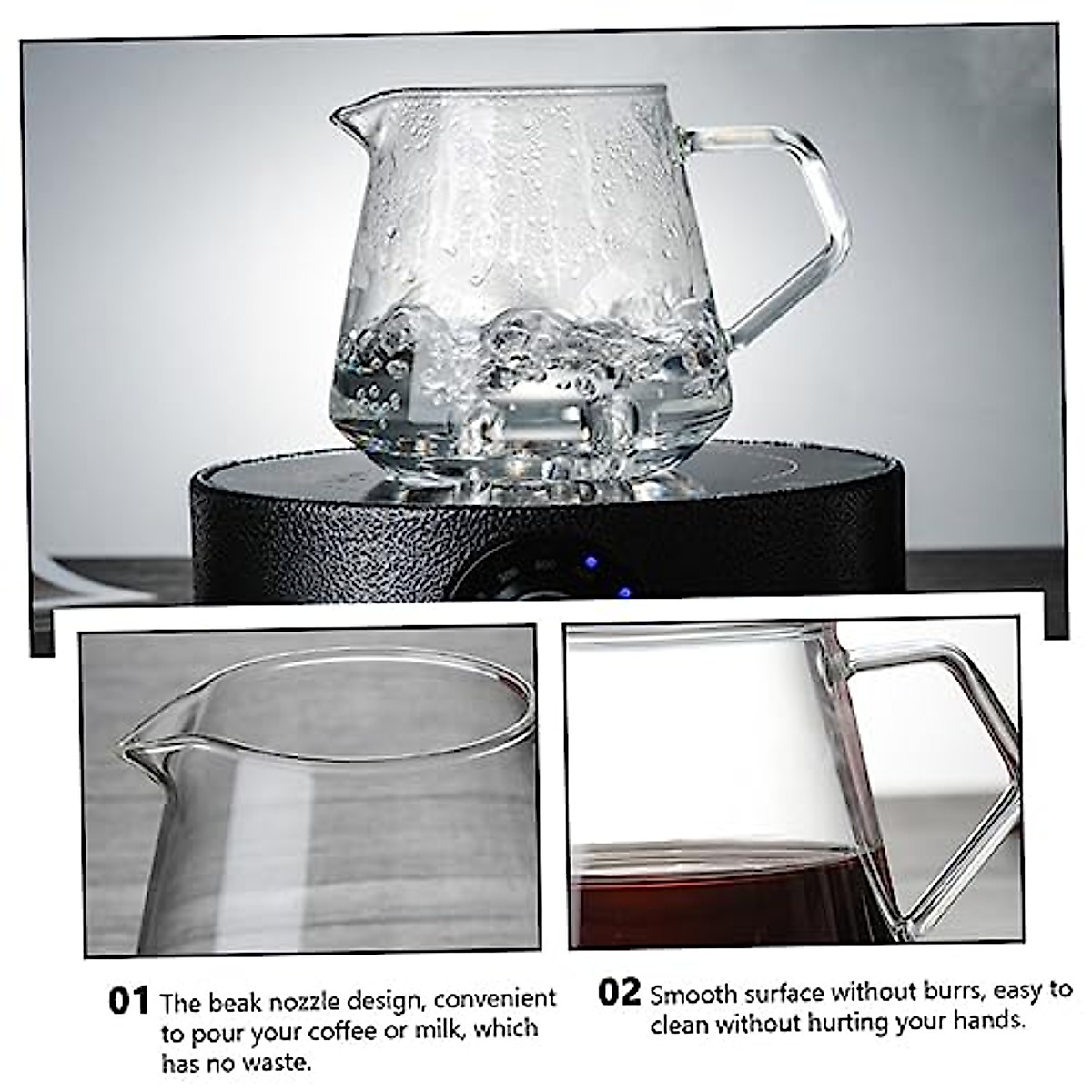 01 The beak nozzle design, convenient to pour your coffee or milk, which has no waste.

02 Smooth surface without burrs, easy to clean without hurting your hands.