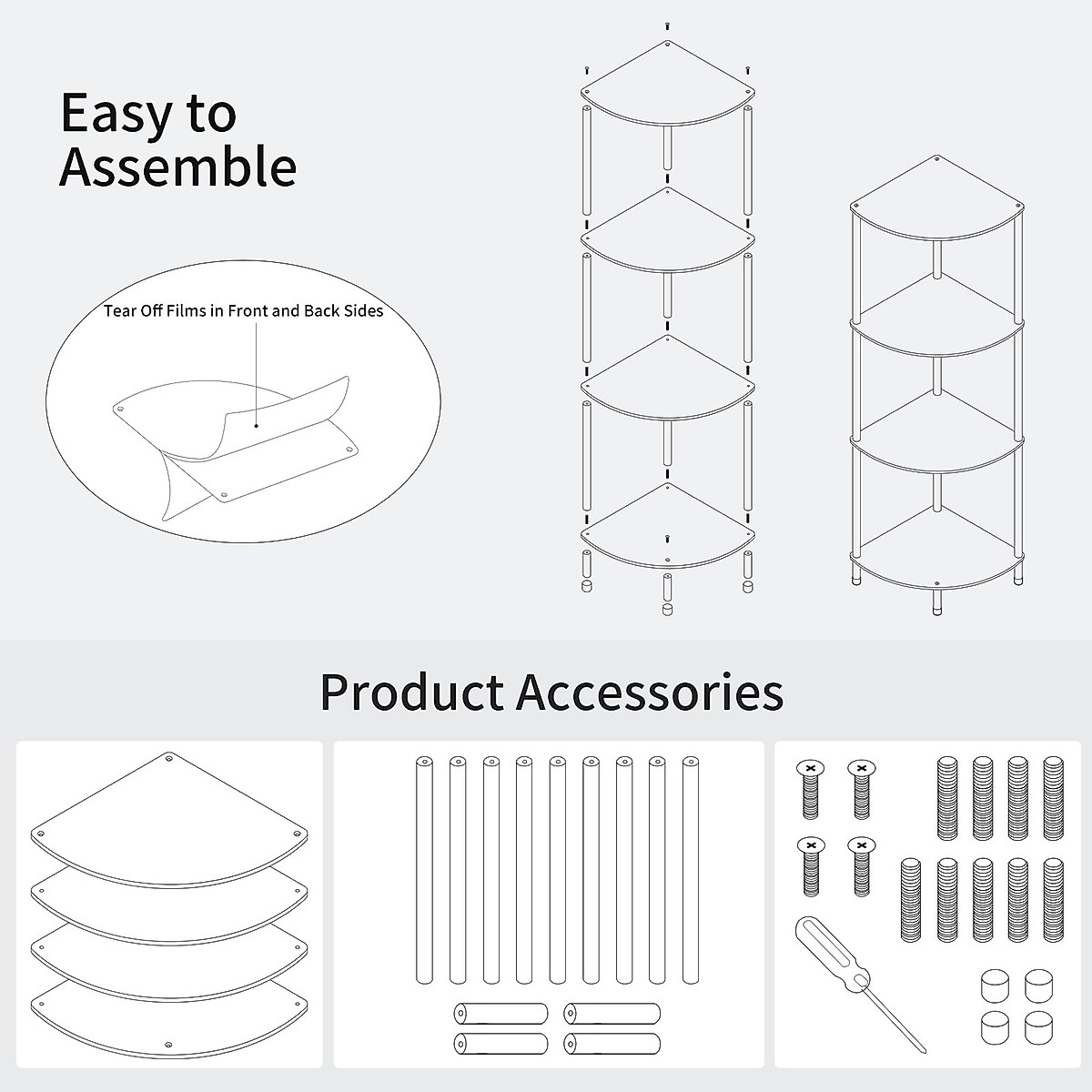 Easy to Assemble

Tear Off Films in Front and Back Sides

Product Accessories