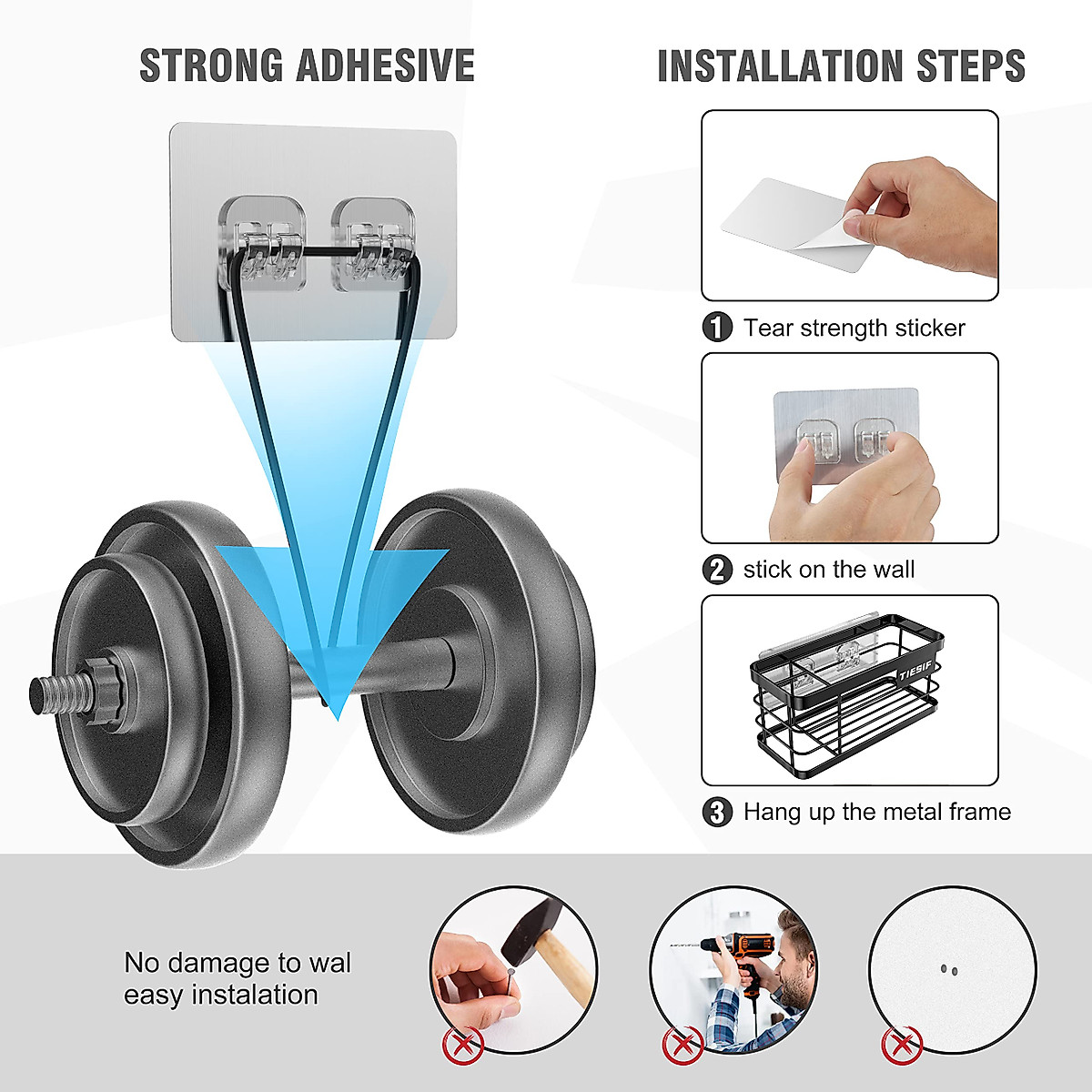 STRONG ADHESIVE

INSTALLATION STEPS

1 Tear strength sticker

2 stick on the wall

TIESIF

3 Hang up the metal frame

No damage to wal
easy instalation