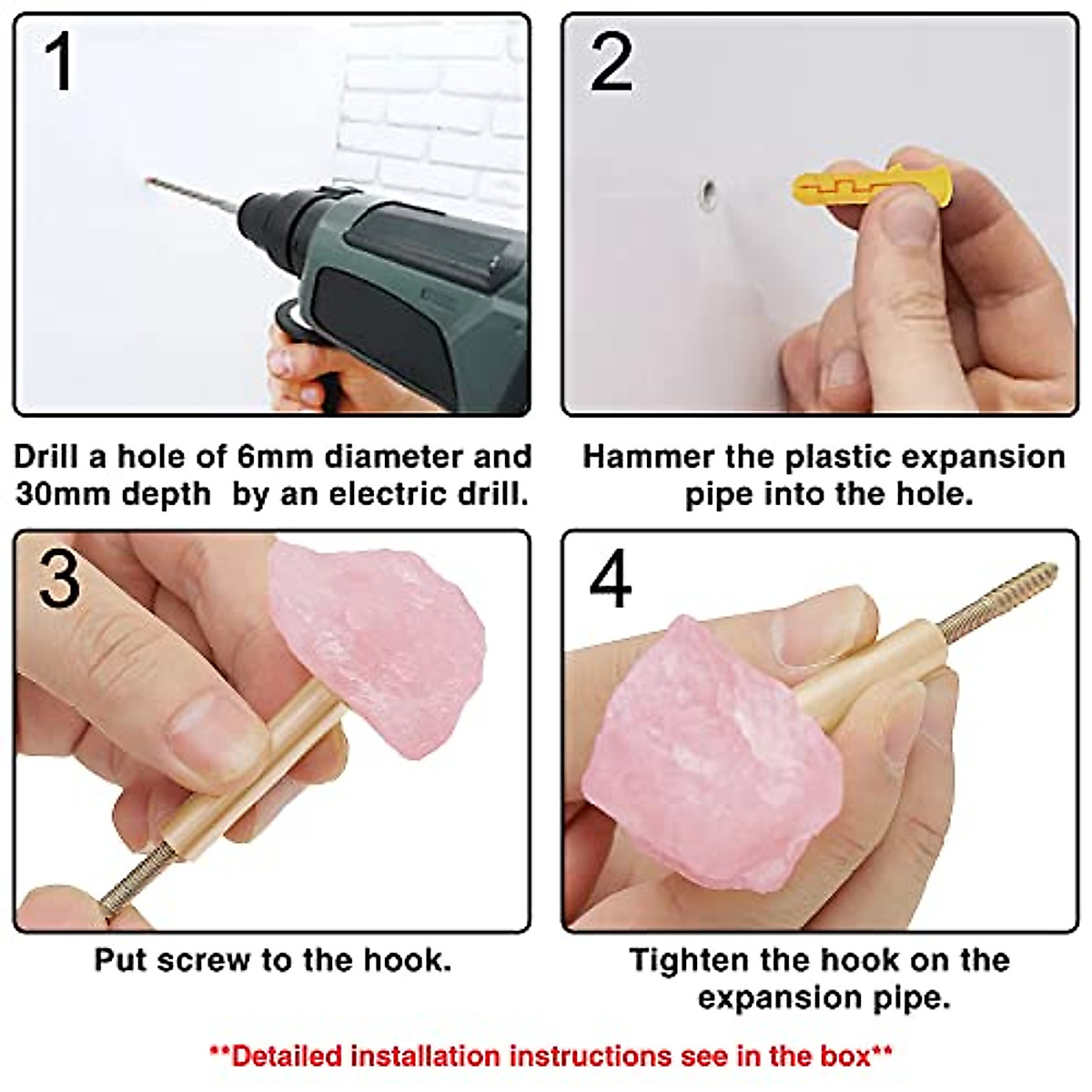 1

Drill a hole of 6mm diameter and 30mm depth  by an electric drill.

2

Hammer the plastic expansion pipe into the hole.

3

Put screw to the hook.

4

Tighten the hook on the expansion pipe.

**Detailed installation instructions see in the box**