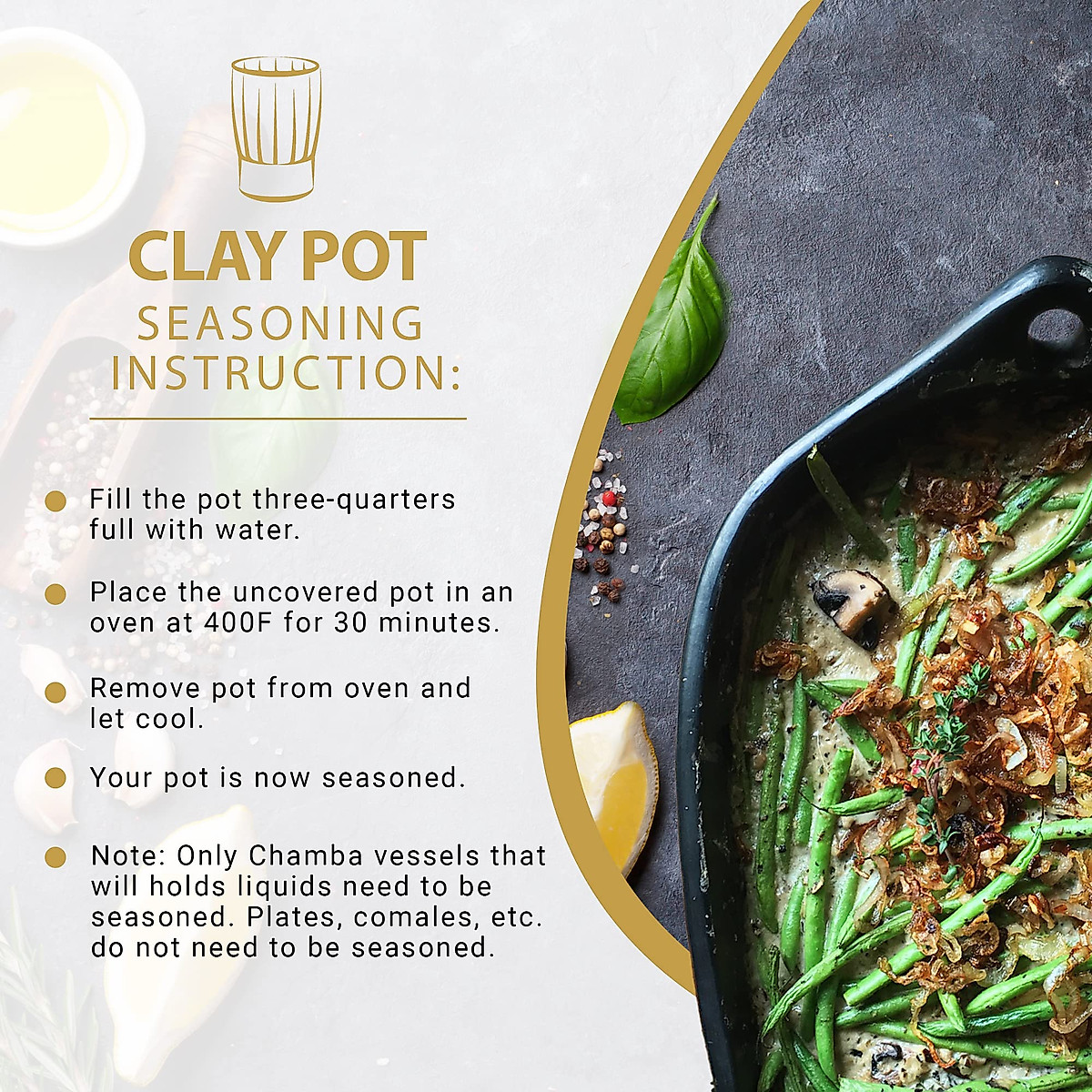 CLAY POT
SEASONING INSTRUCTION:

Fill the pot three-quarters full with water.

Place the uncovered pot in an oven at 400F for 30 minutes.

Remove pot from oven and let cool.

Your pot is now seasoned.

Note: Only Chamba vessels that will holds liquids need to be seasoned. Plates, comales, etc. do not need to be seasoned.