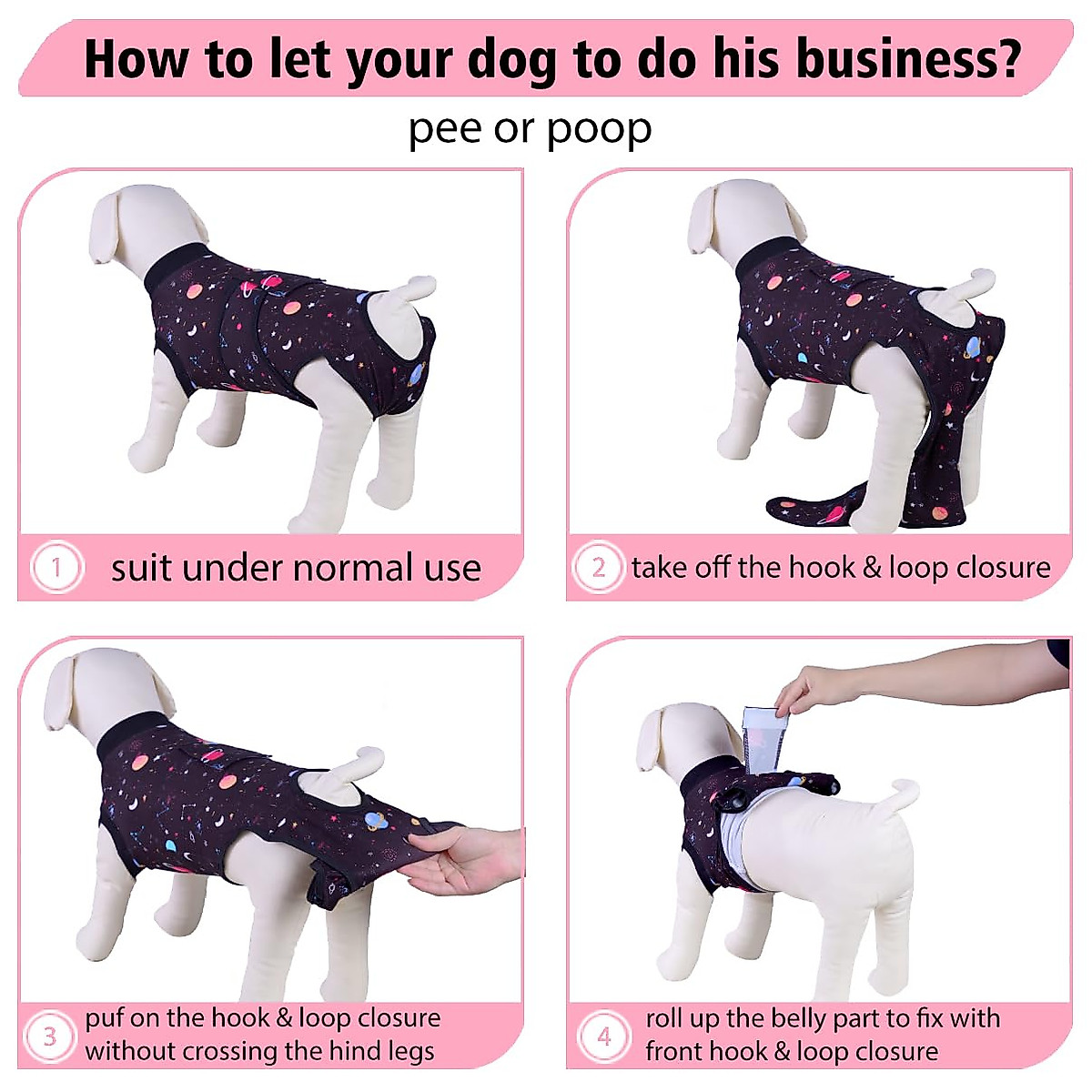 How to let your dog to do his business?

pee or poop

1 suit under normal use

2 take off the hook & loop closure

3 puf on the hook & loop closure without crossing the hind legs

4 roll up the belly part to fix with front hook & loop closure