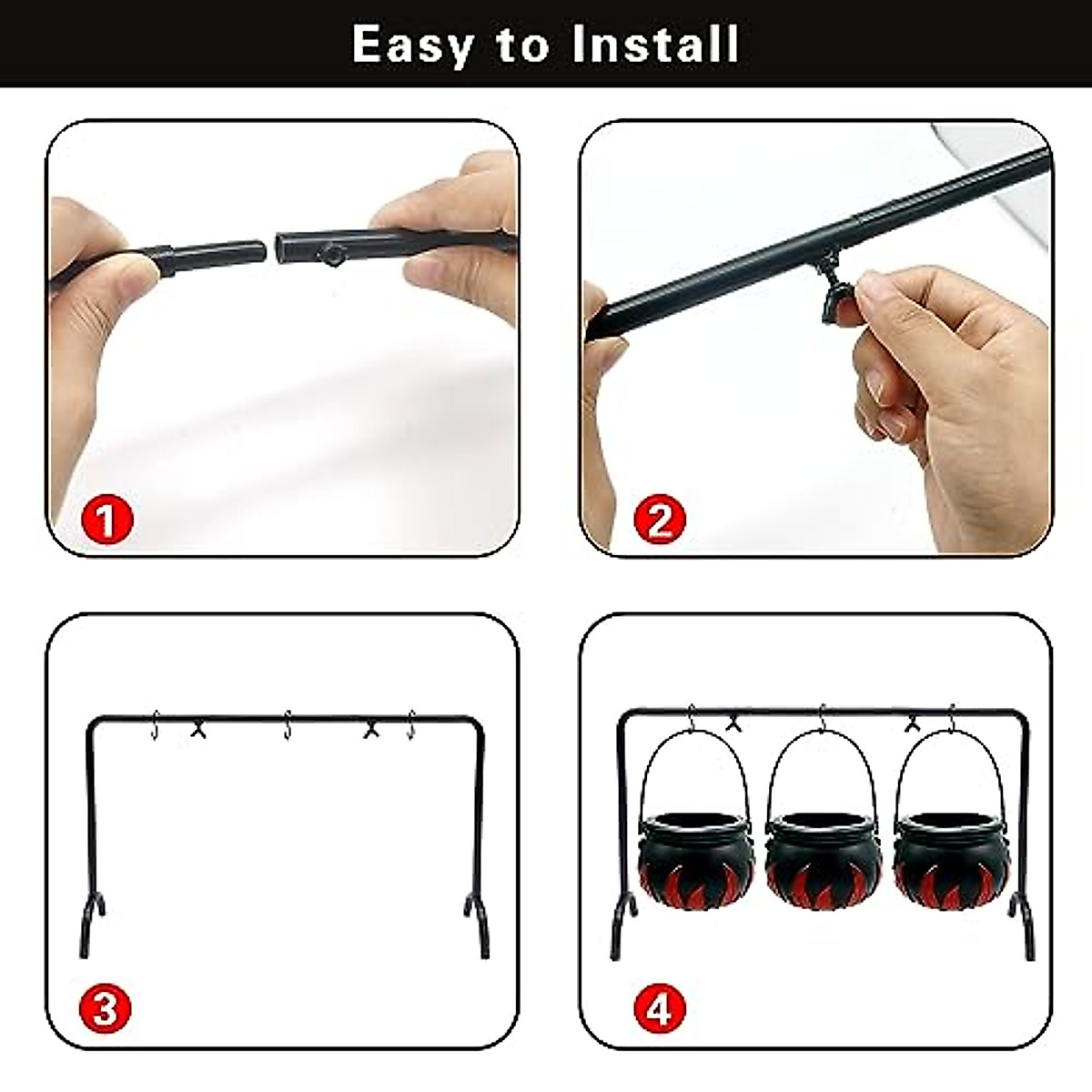 Easy to Install

1

2

3

4