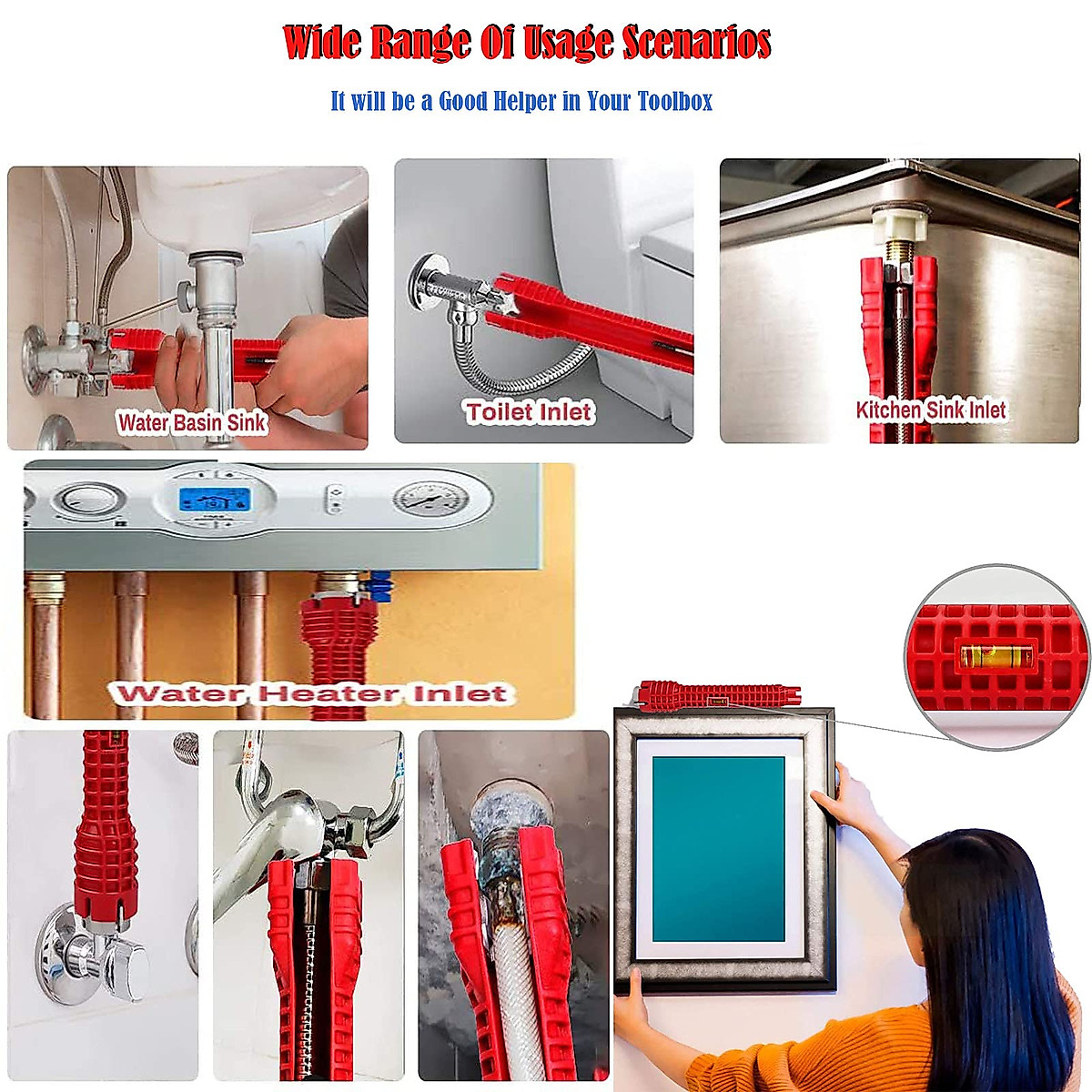 Wide Range Of Usage Scenarios

It will be a Good Helper in Your Toolbox

Water Basin Sink

Toilet Inlet

Kitchen Sink Inlet

Water Heater Inlet