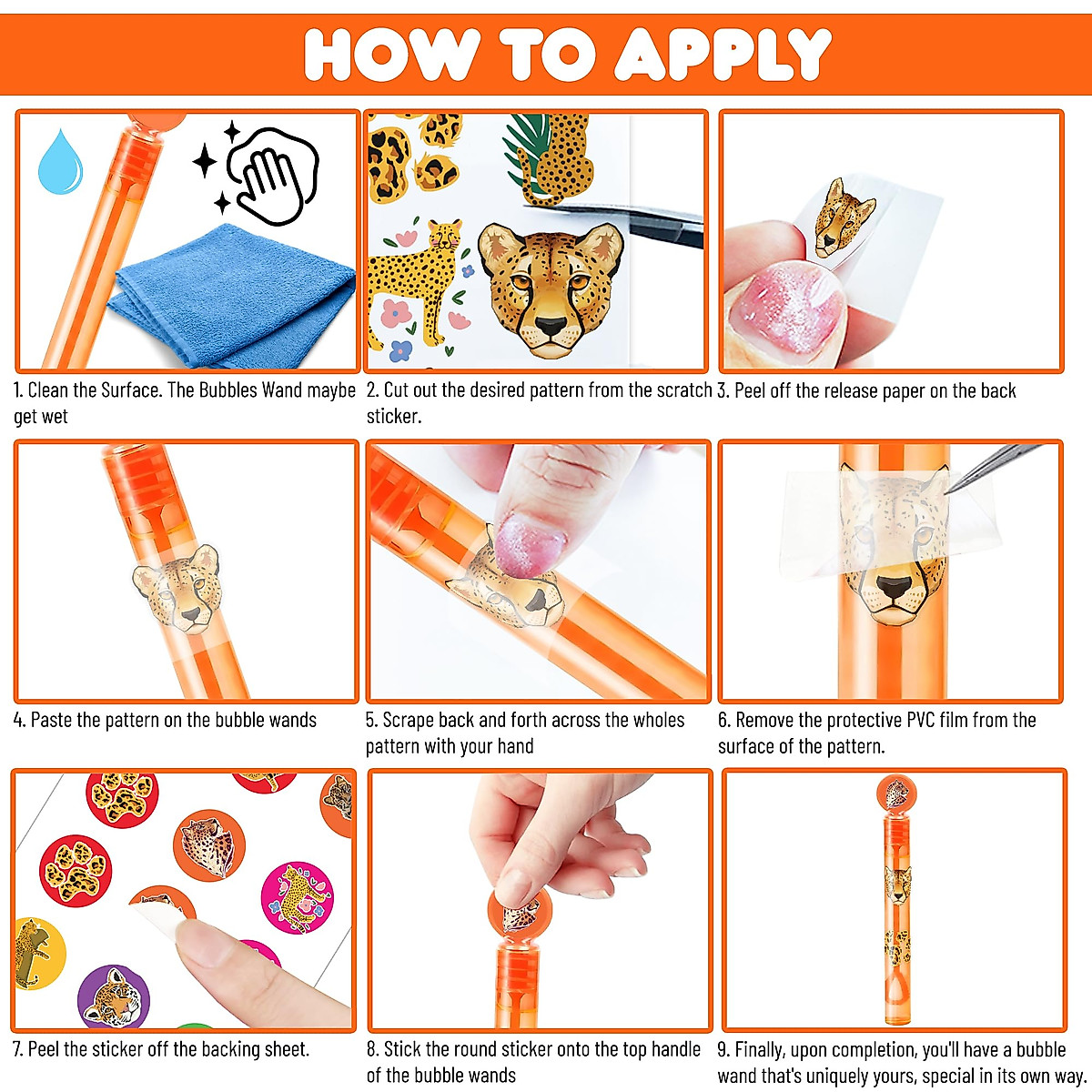 HOW TO APPLY

1. Clean the Surface. The Bubbles Wand maybe get wet

2. Cut out the desired pattern from the scratch sticker.

3. Peel off the release paper on the back

4. Paste the pattern on the bubble wands

5. Scrape back and forth across the wholes pattern with your hand

6. Remove the protective PVC film from the surface of the pattern.

7. Peel the sticker off the backing sheet.

8. Stick the round sticker onto the top handle of the bubble wands

9. Finally, upon completion, you'll have a bubble wand that's uniquely yours, special in its own way.