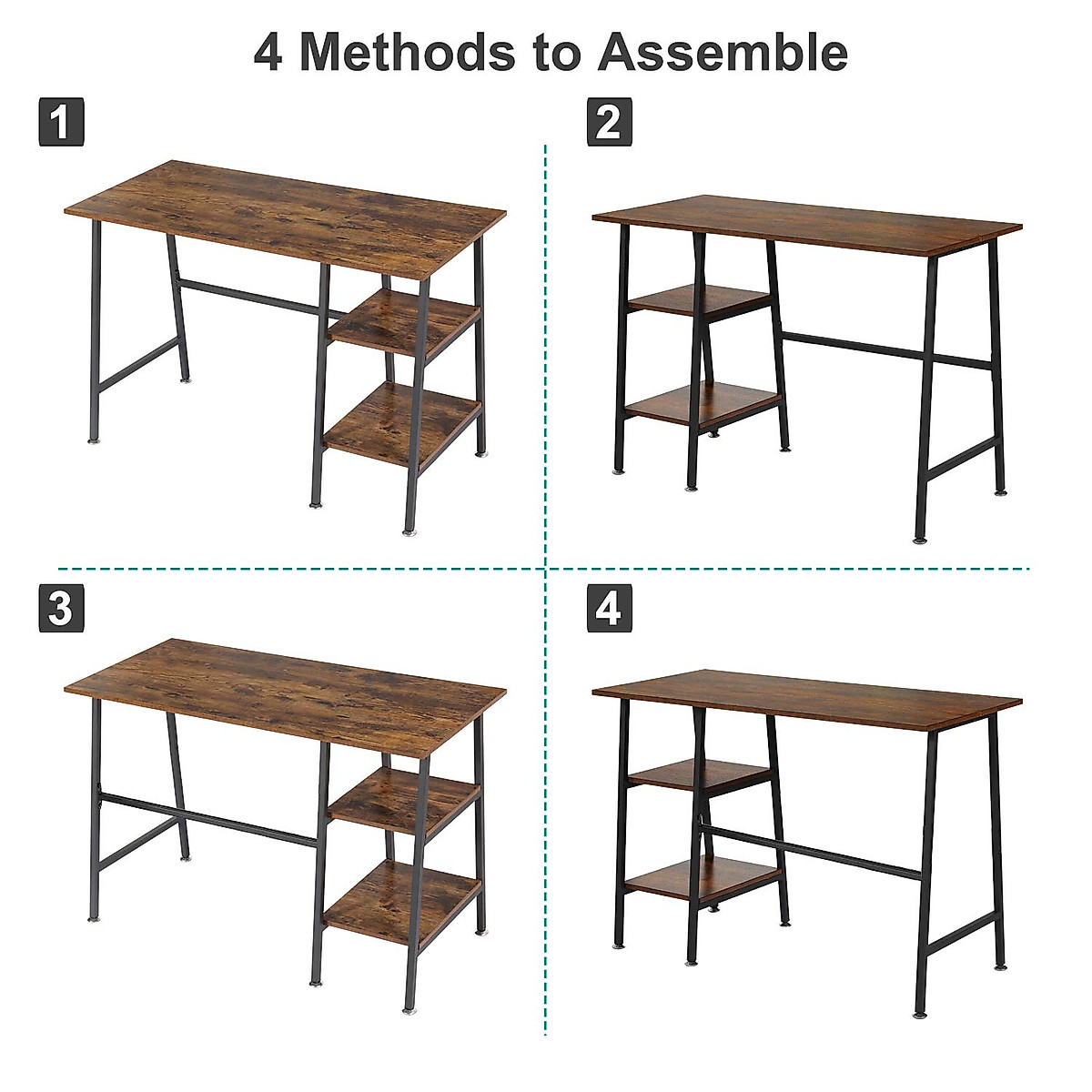 4 Methods to Assemble

1

2

3

4