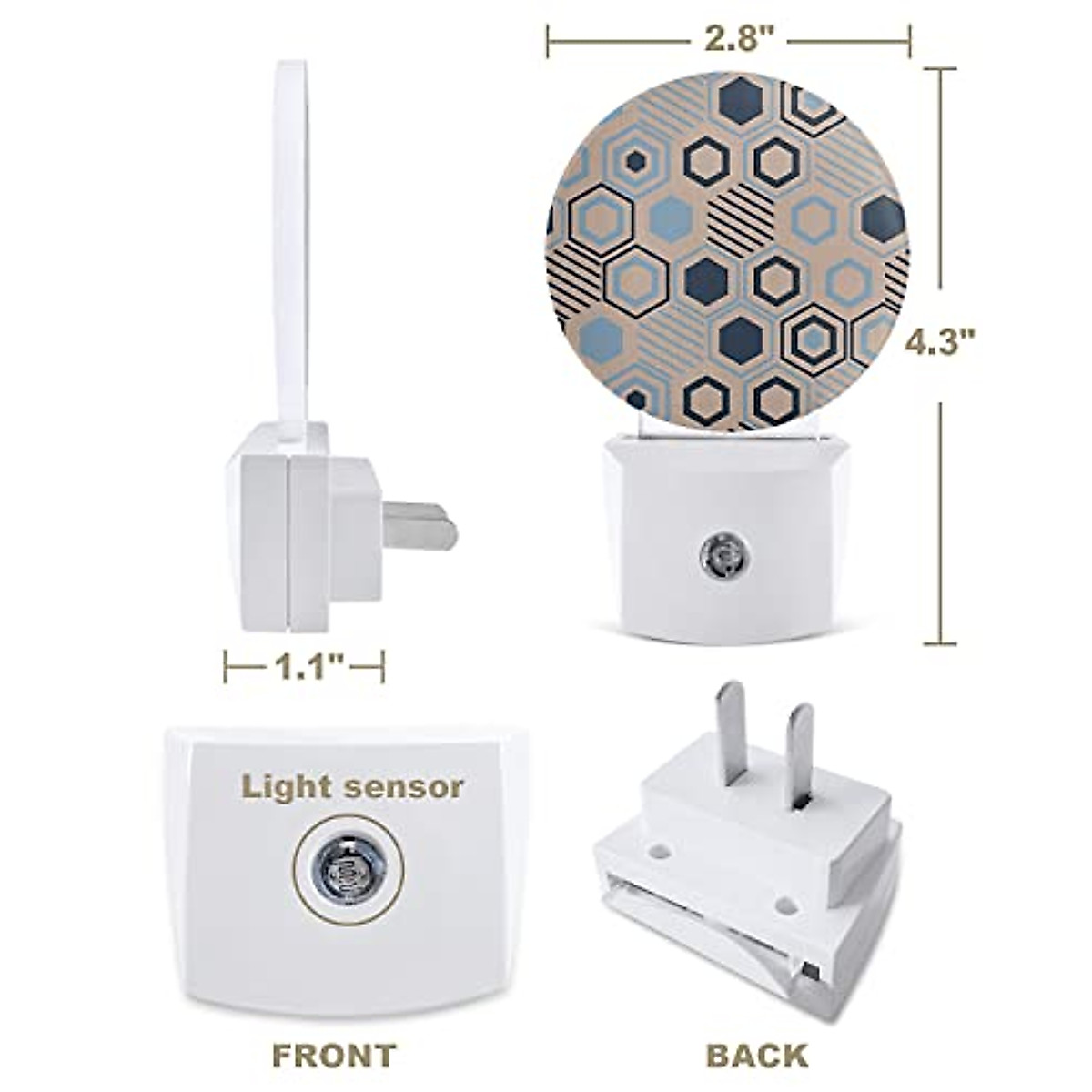 2.8"

4.3"

1.1"

Light sensor

FRONT

BACK