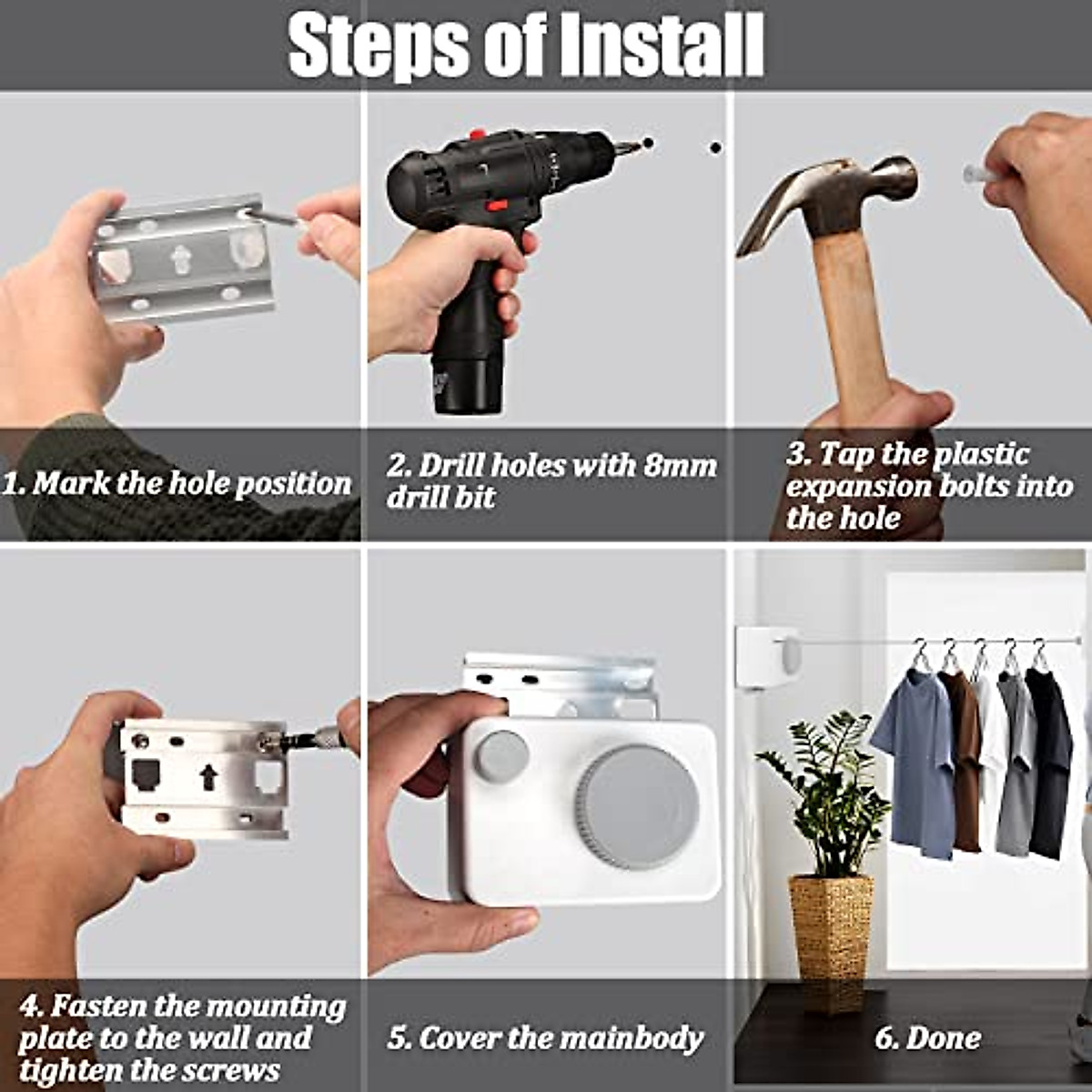 Steps of Install

1. Mark the hole position

2. Drill holes with 8mm drill bit

3. Tap the plastic expansion bolts into the hole

4. Fasten the mounting plate to the wall and tighten the screws

5. Cover the mainbody

6. Done