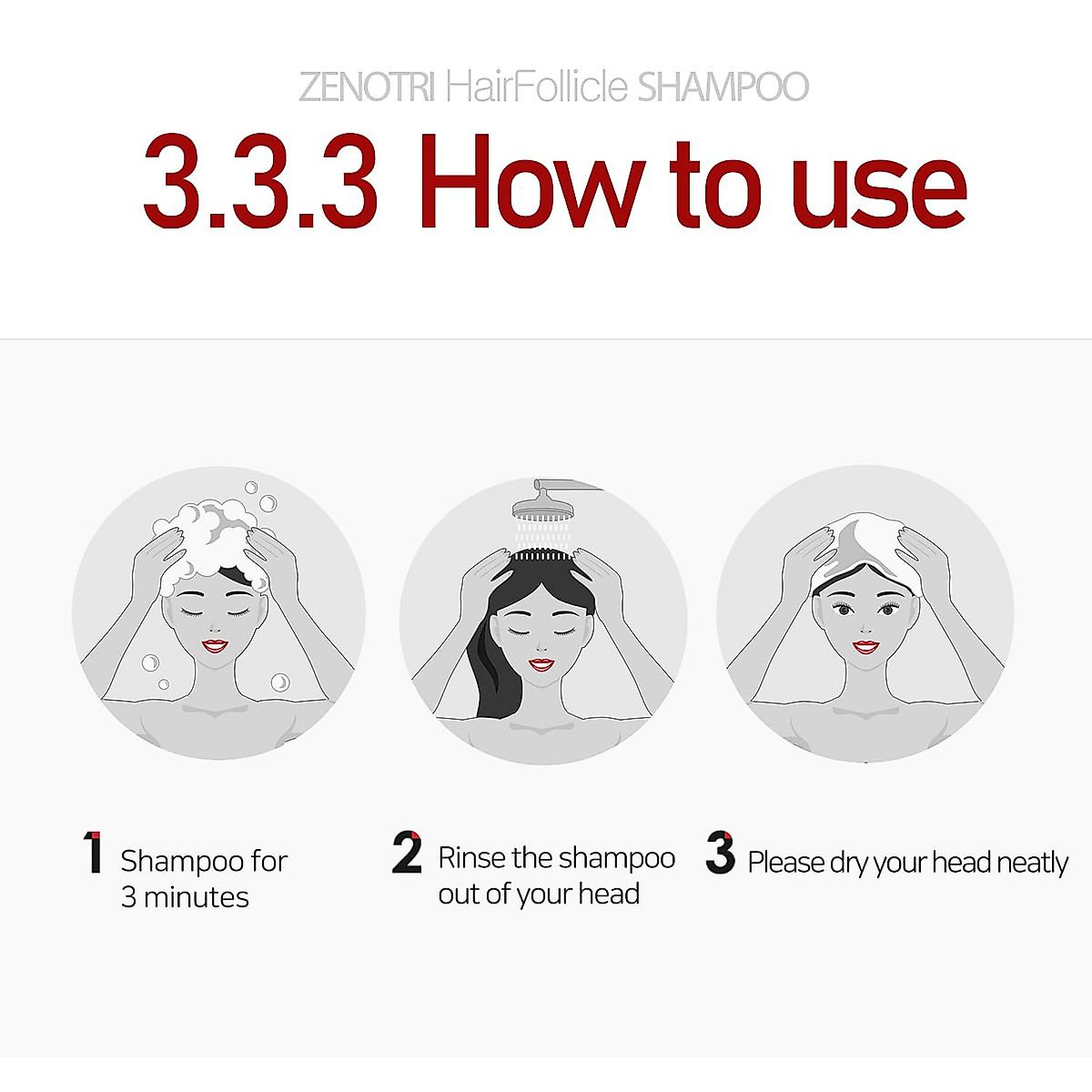 ZENOTRI HairFollicle SHAMPOO

3.3.3 How to use

1 Shampoo for 3 minutes

2 Rinse the shampoo out of your head

3 Please dry your head neatly