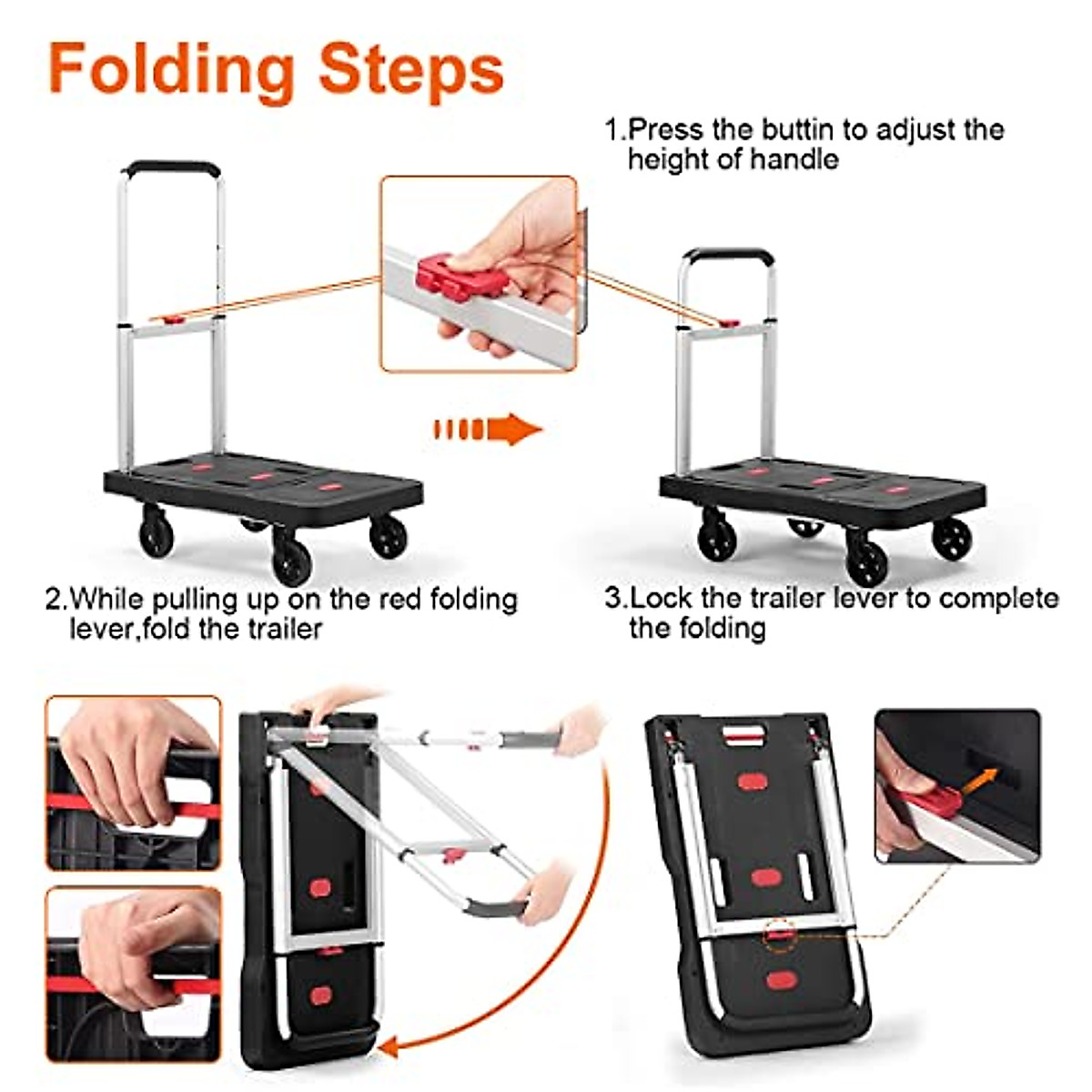 Folding Steps

1.Press the buttin to adjust the height of handle

2.While pulling up on the red folding lever,fold the trailer

3.Lock the trailer lever to complete the folding