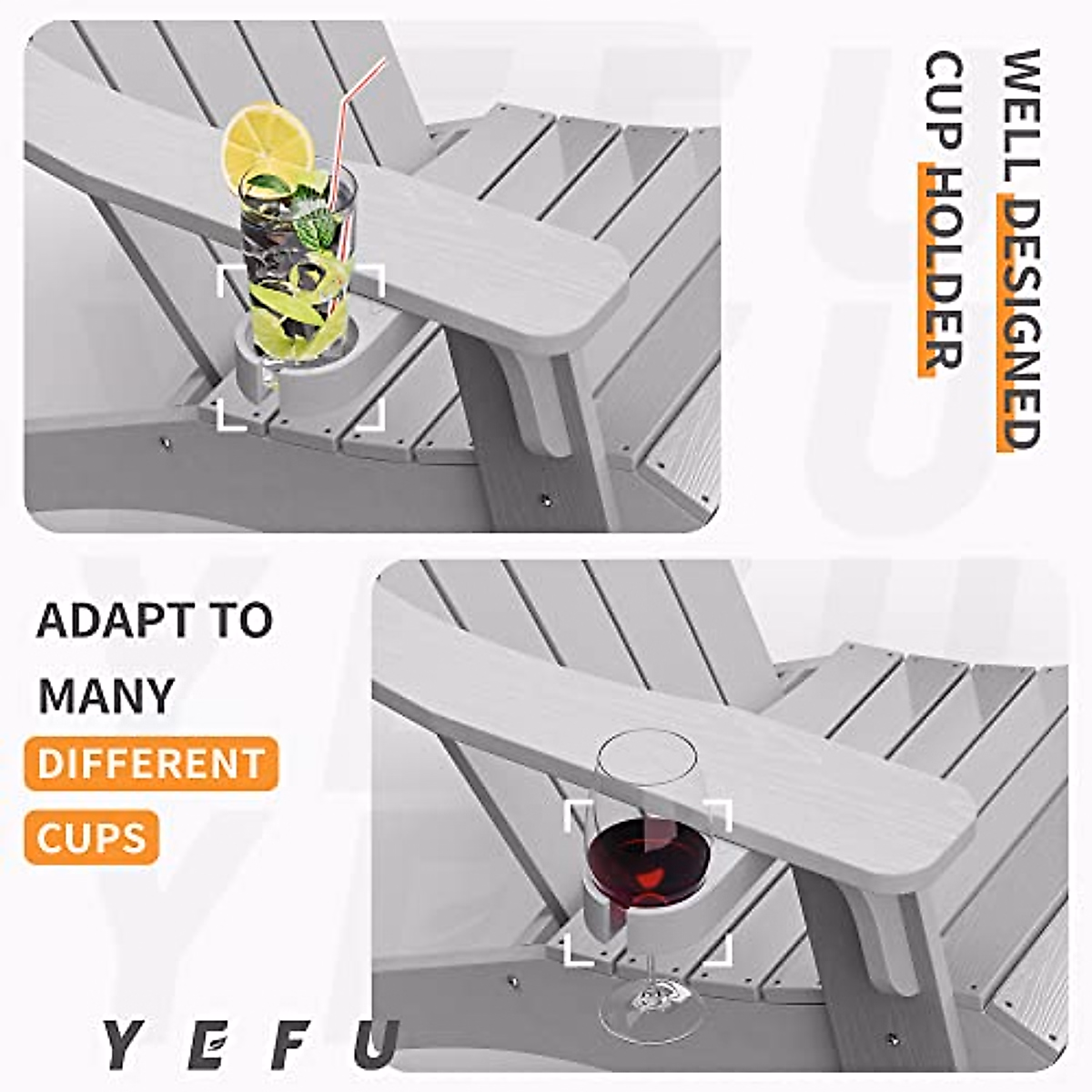 WELL DESIGNED
CUP HOLDER

ADAPT TO
MANY
DIFFERENT
CUPS

YEFU