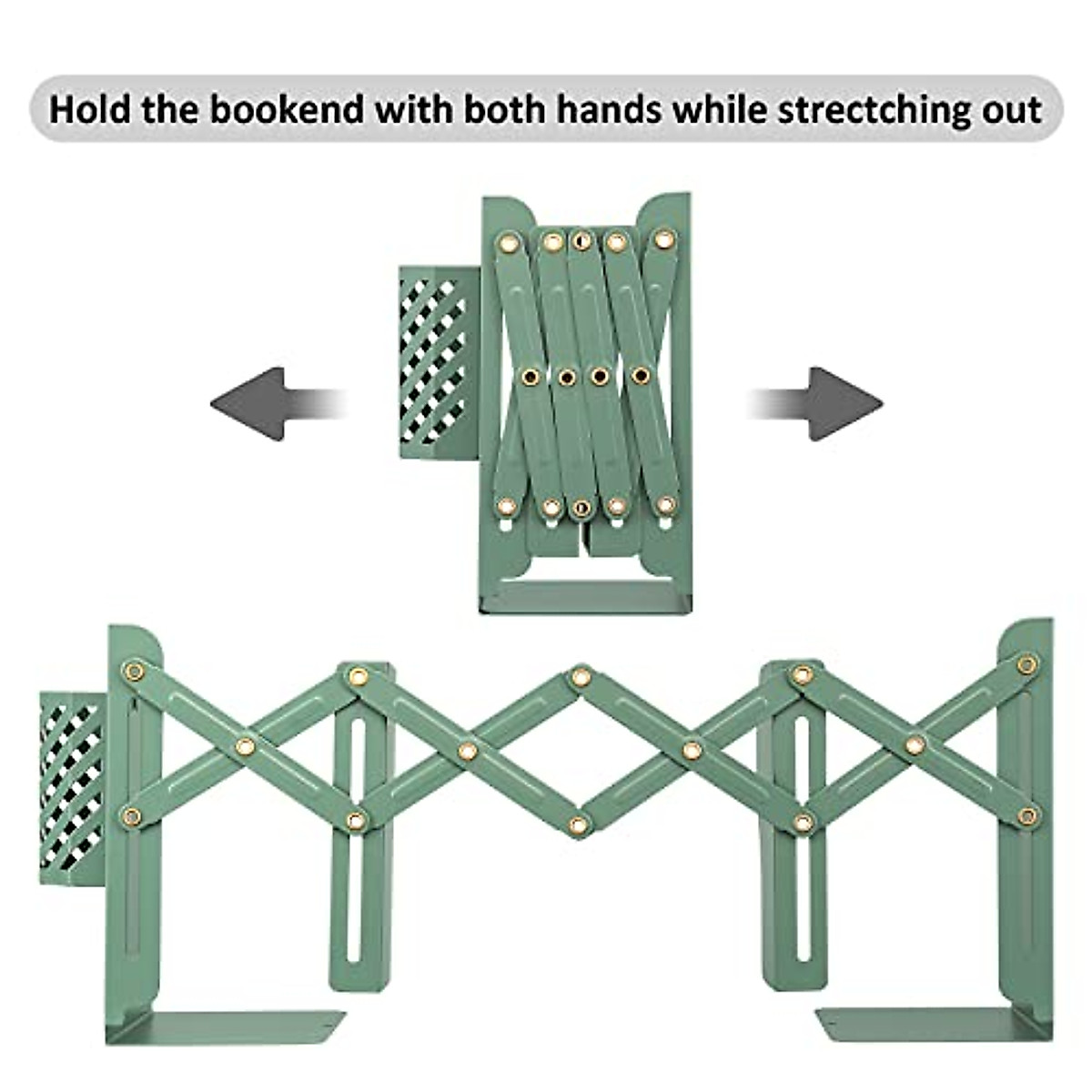 Hold the bookend with both hands while strectching out