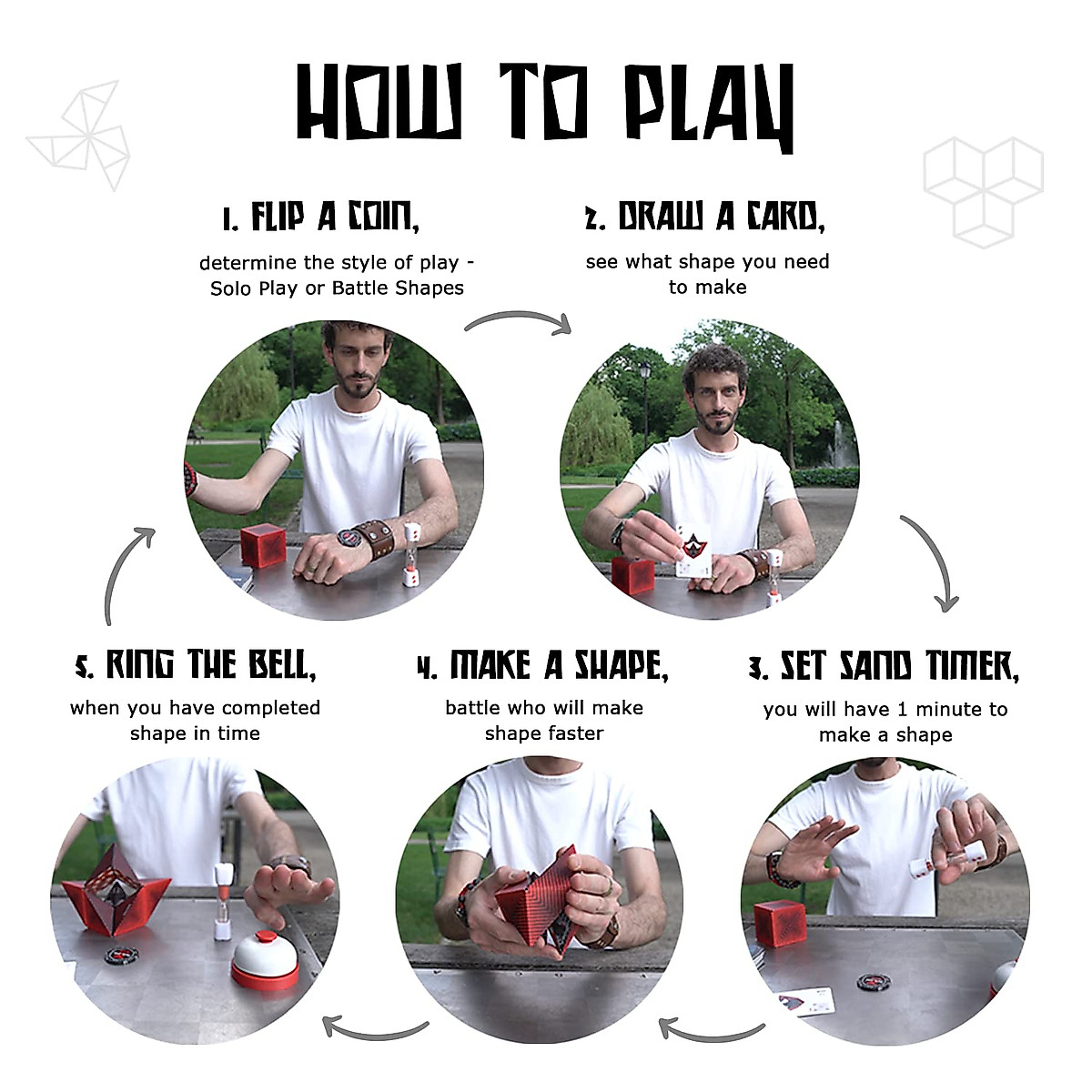 HOW TO PLAY

1. FLIP A COIN,

determine the style of play - Solo Play or Battle Shapes

2. DRAW A CARD,

see what shape you need to make

3. SET SAND TIMER,

you will have 1 minute to make a shape

4. MAKE A SHAPE,

battle who will make shape faster

5. RING THE BELL,

when you have completed shape in time