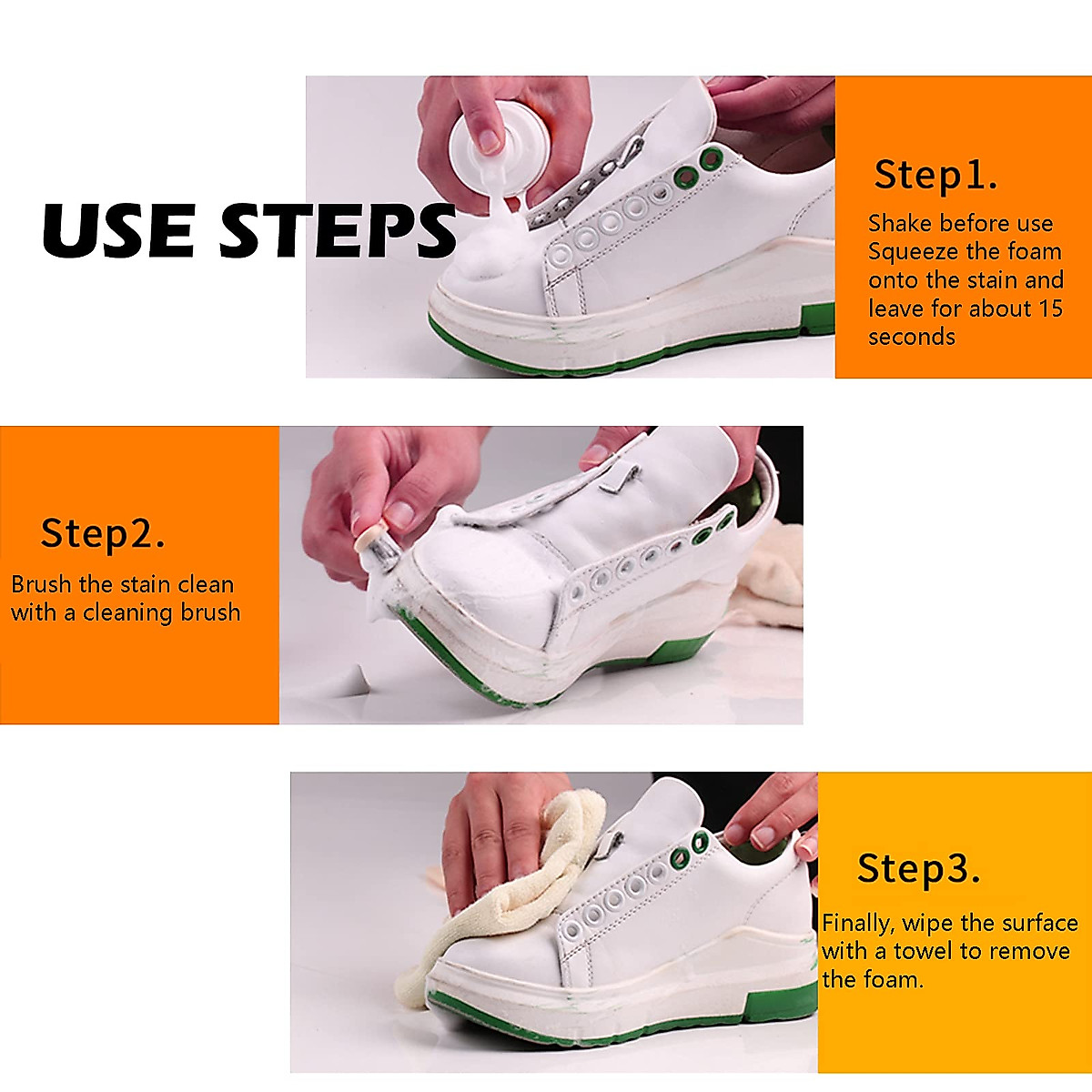 USE STEPS

Step1.
Shake before use
Squeeze the foam onto the stain and leave for about 15 seconds

Step2.
Brush the stain clean with a cleaning brush

Step3.
Finally, wipe the surface with a towel to remove the foam.