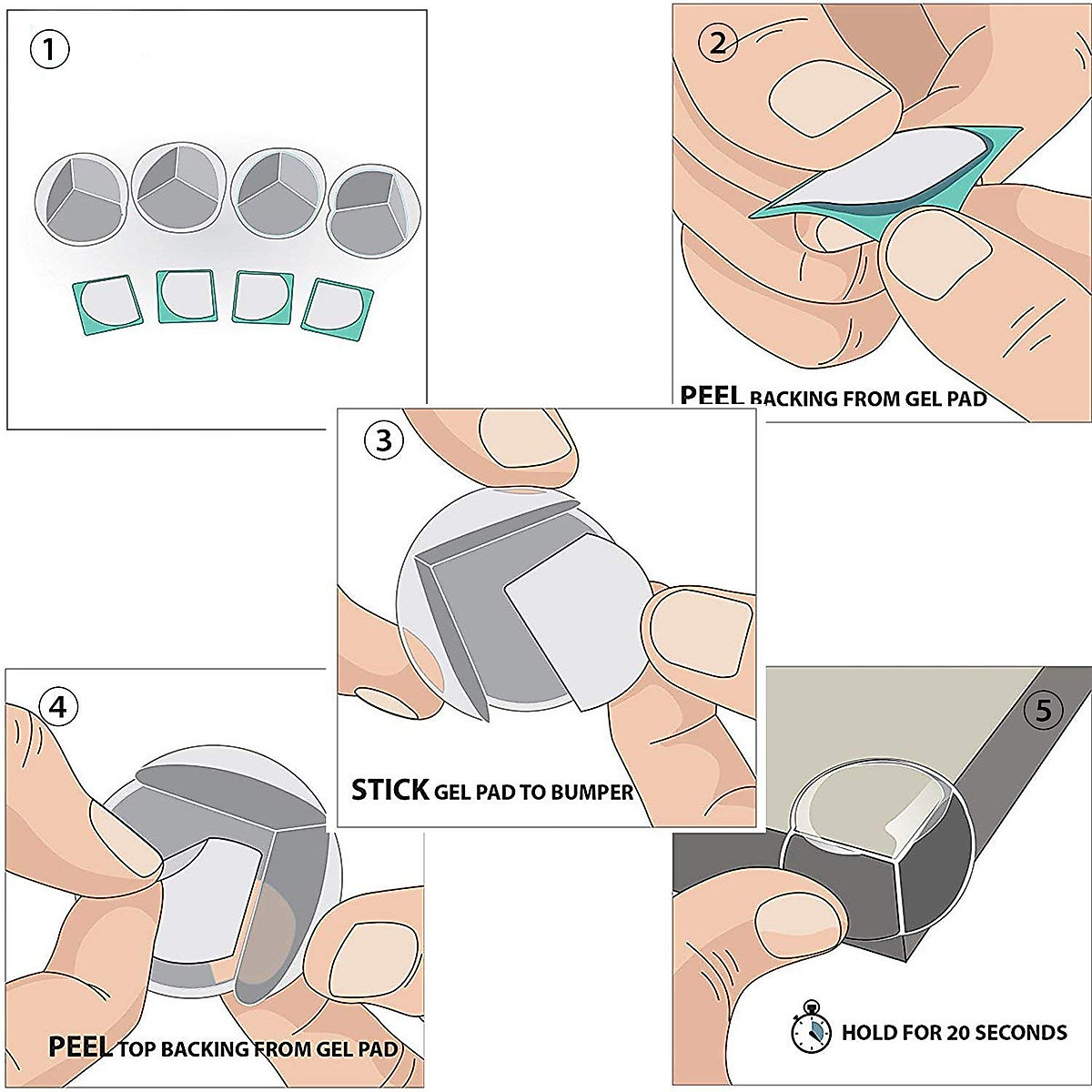 1

2

PEEL BACKING FROM GEL PAD

3

STICK GEL PAD TO BUMPER

4

PEEL TOP BACKING FROM GEL PAD

5

HOLD FOR 20 SECONDS