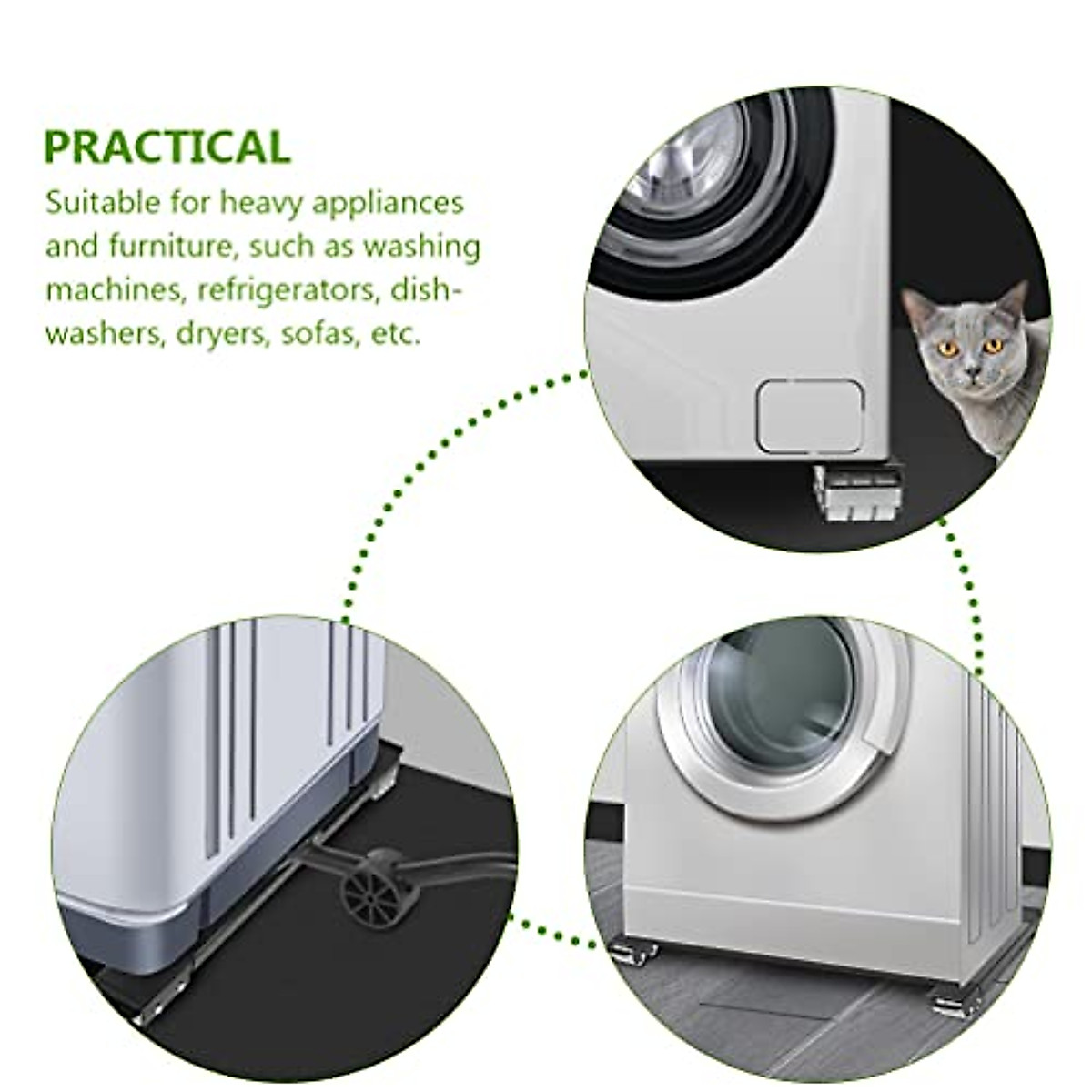 PRACTICAL

Suitable for heavy appliances and furniture, such as washing machines, refrigerators, dishwashers, dryers, sofas, etc.