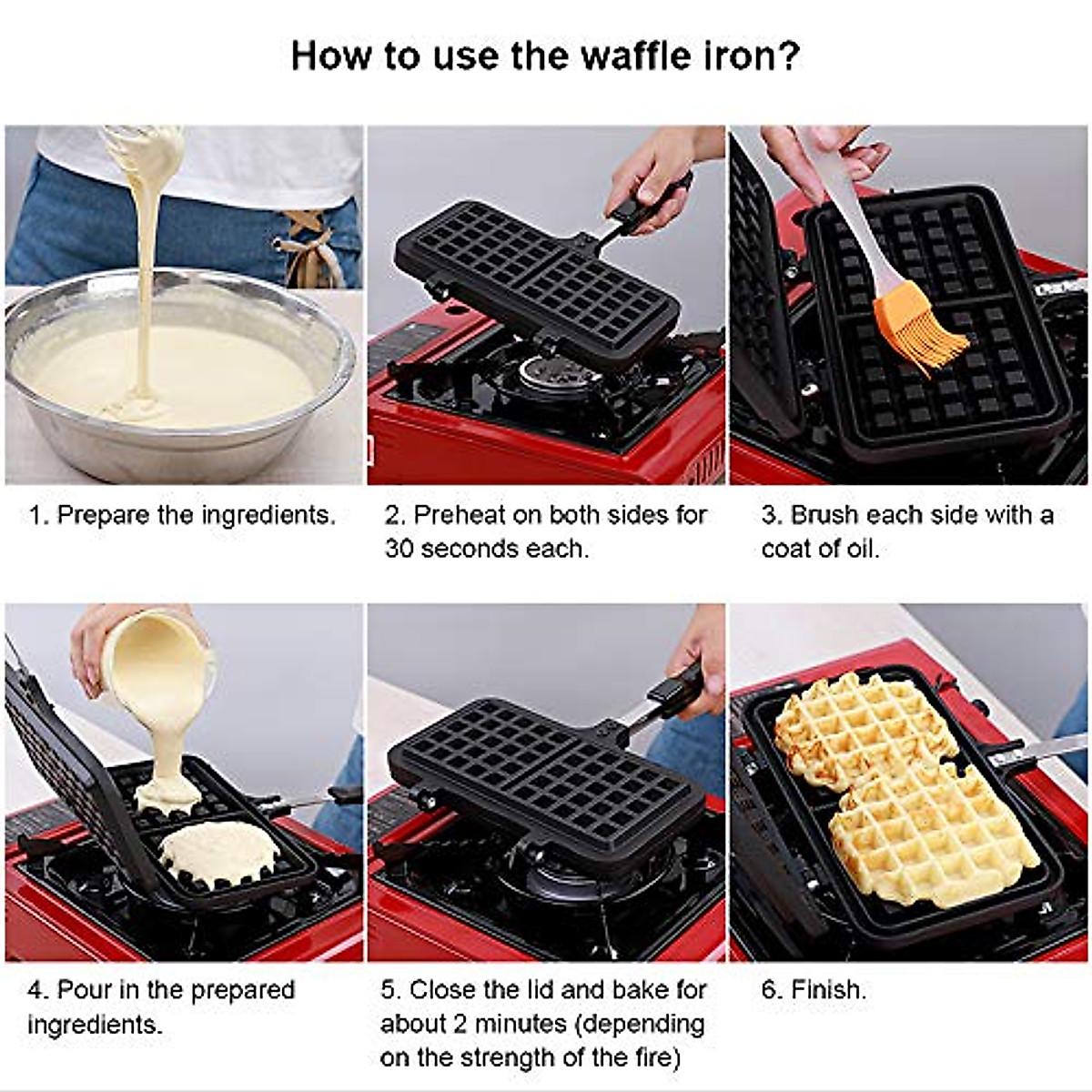 How to use the waffle iron?

1. Prepare the ingredients.

2. Preheat on both sides for 30 seconds each.

3. Brush each side with a coat of oil.

4. Pour in the prepared ingredients.

5. Close the lid and bake for about 2 minutes (depending on the strength of the fire)

6. Finish.