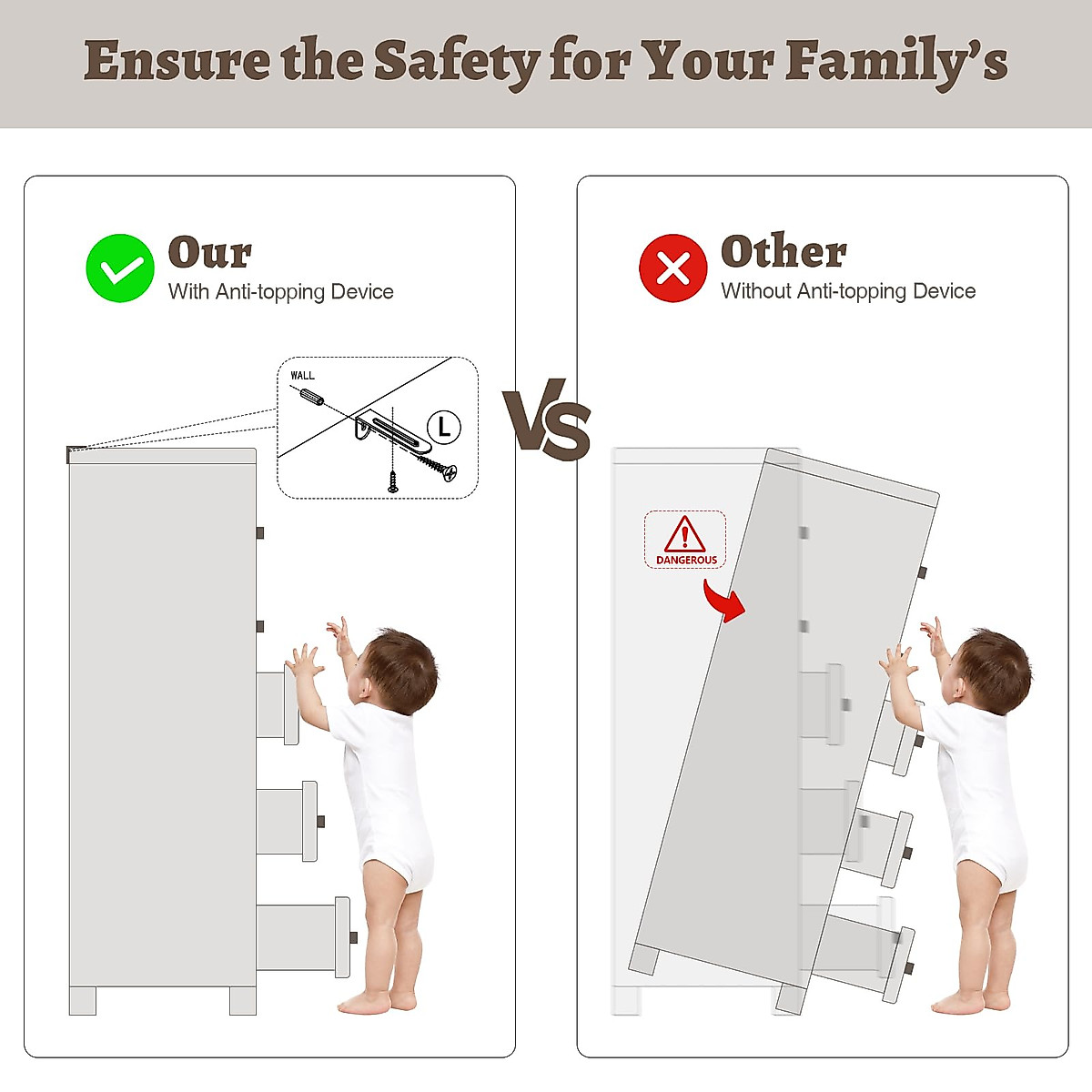 Ensure the Safety for Your Family's

Our
With Anti-topping Device

WALL
L

VS

Other
Without Anti-topping Device

DANGEROUS