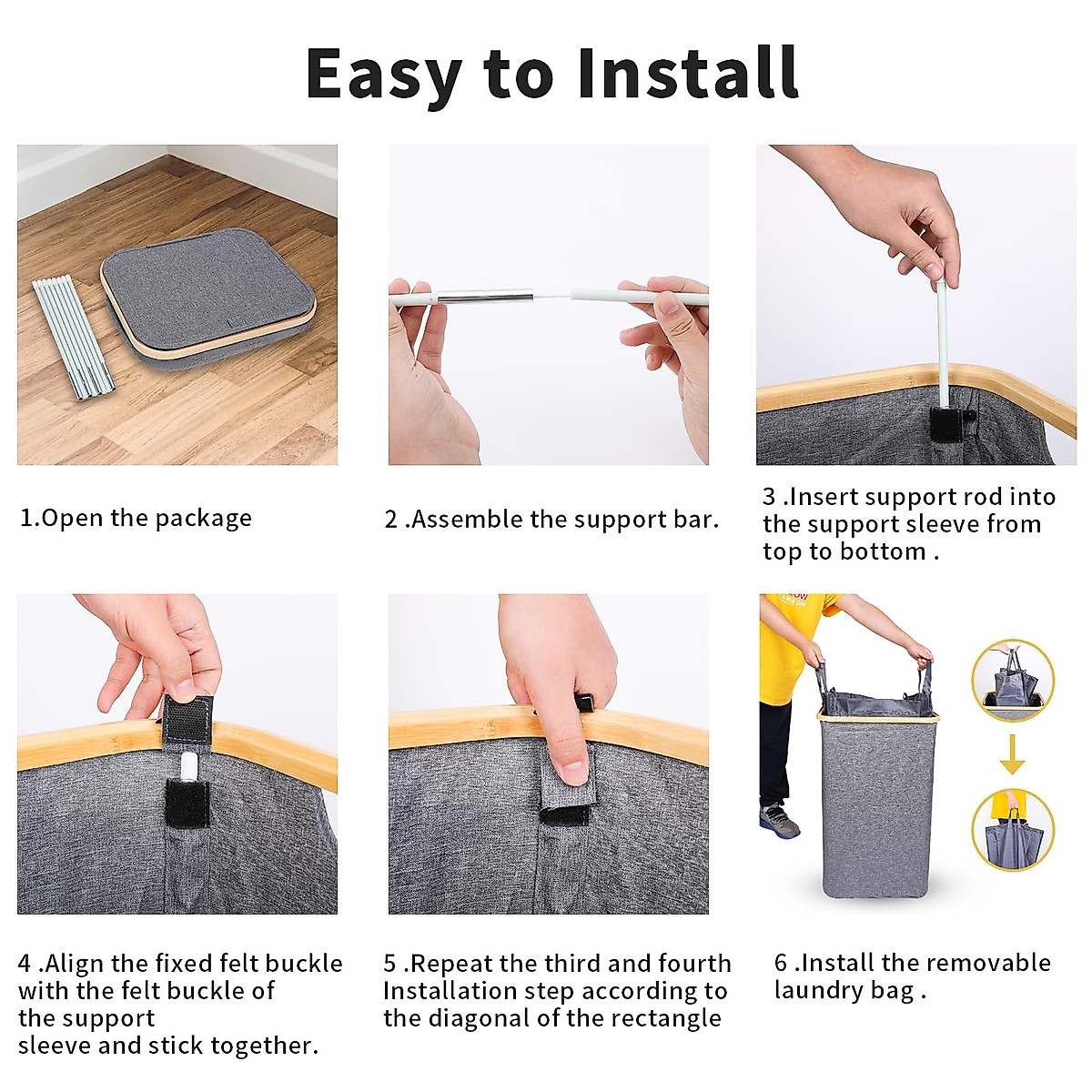 Easy to Install

1.Open the package

2 .Assemble the support bar.

3 .Insert support rod into the support sleeve from top to bottom .

4 .Align the fixed felt buckle with the felt buckle of the support sleeve and stick together.

5 .Repeat the third and fourth Installation step according to the diagonal of the rectangle

6 .Install the removable laundry bag .