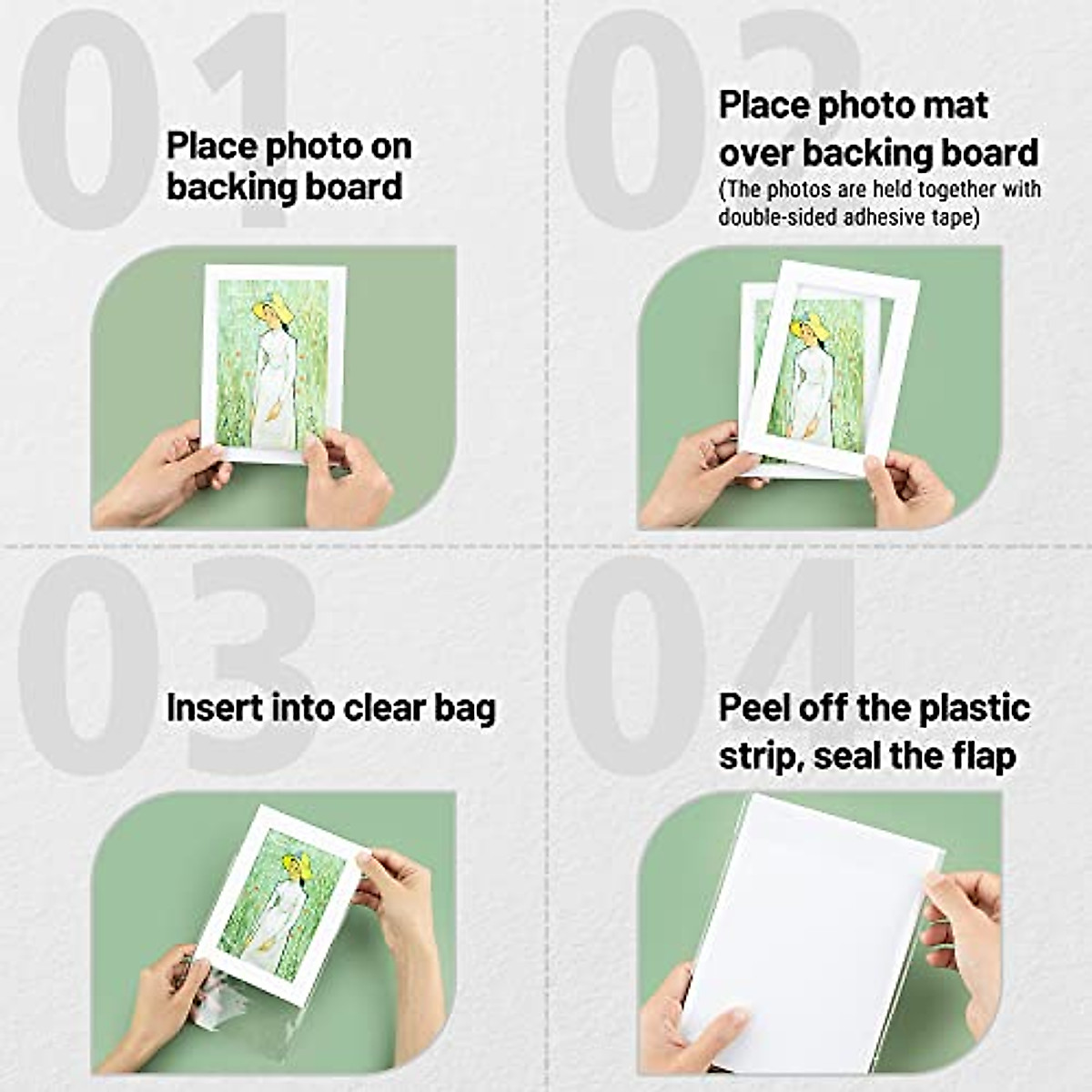 01

Place photo on backing board

02

Place photo mat over backing board
(The photos are held together with double-sided adhesive tape)

03

Insert into clear bag

04

Peel off the plastic strip, seal the flap