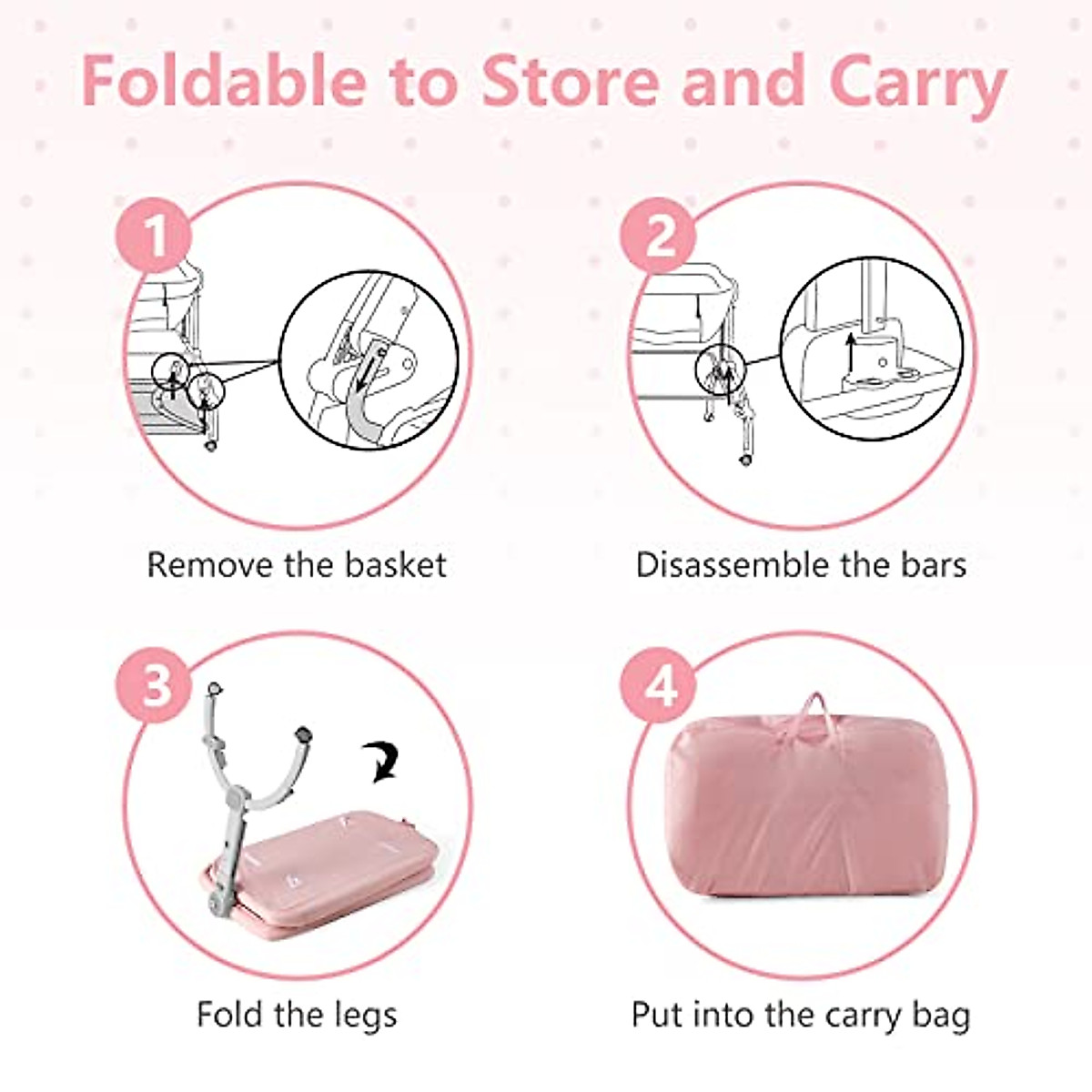 Foldable to Store and Carry

1

Remove the basket

2

Disassemble the bars

3

Fold the legs

4

Put into the carry bag