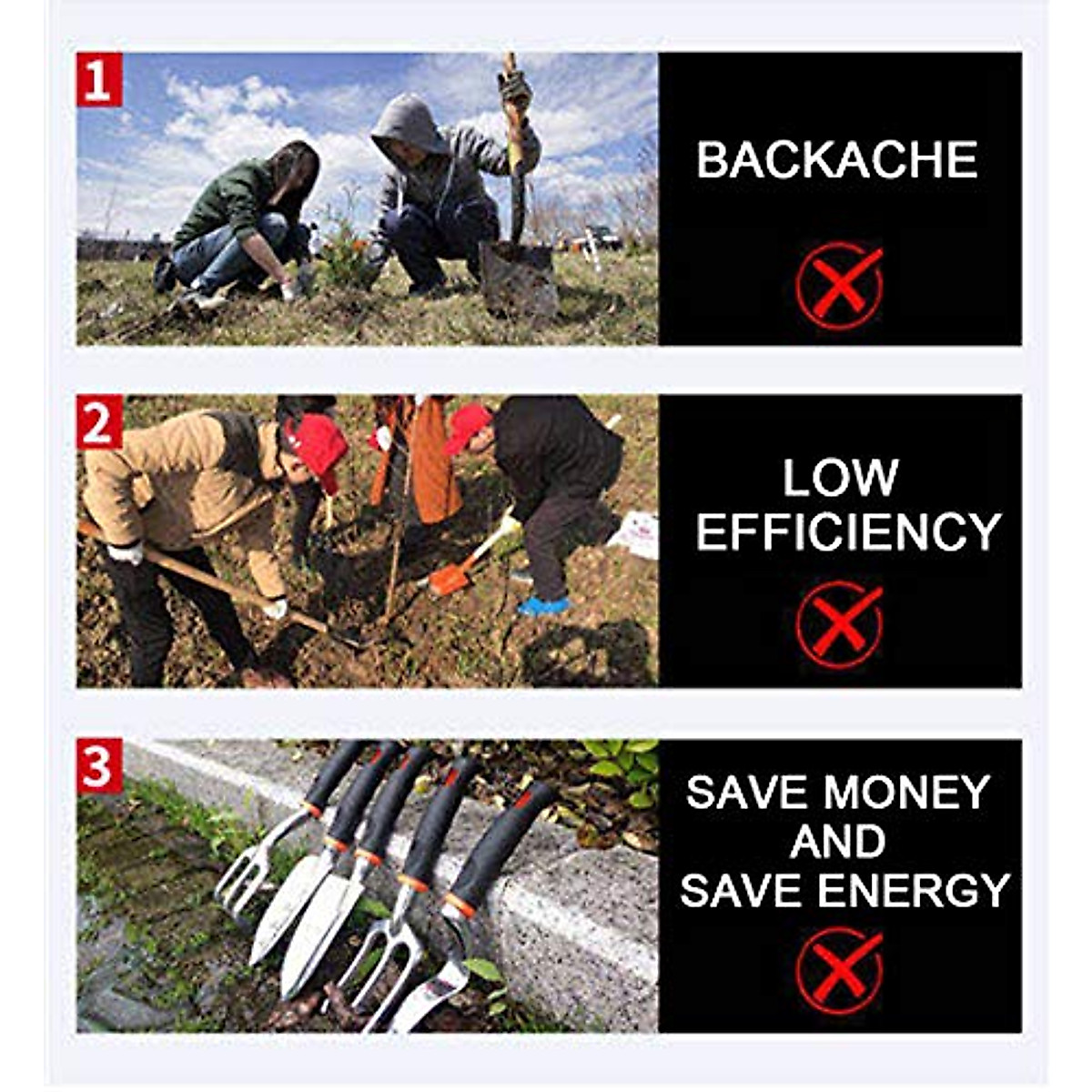 1

BACKACHE

2

LOW EFFICIENCY

3

SAVE MONEY AND SAVE ENERGY