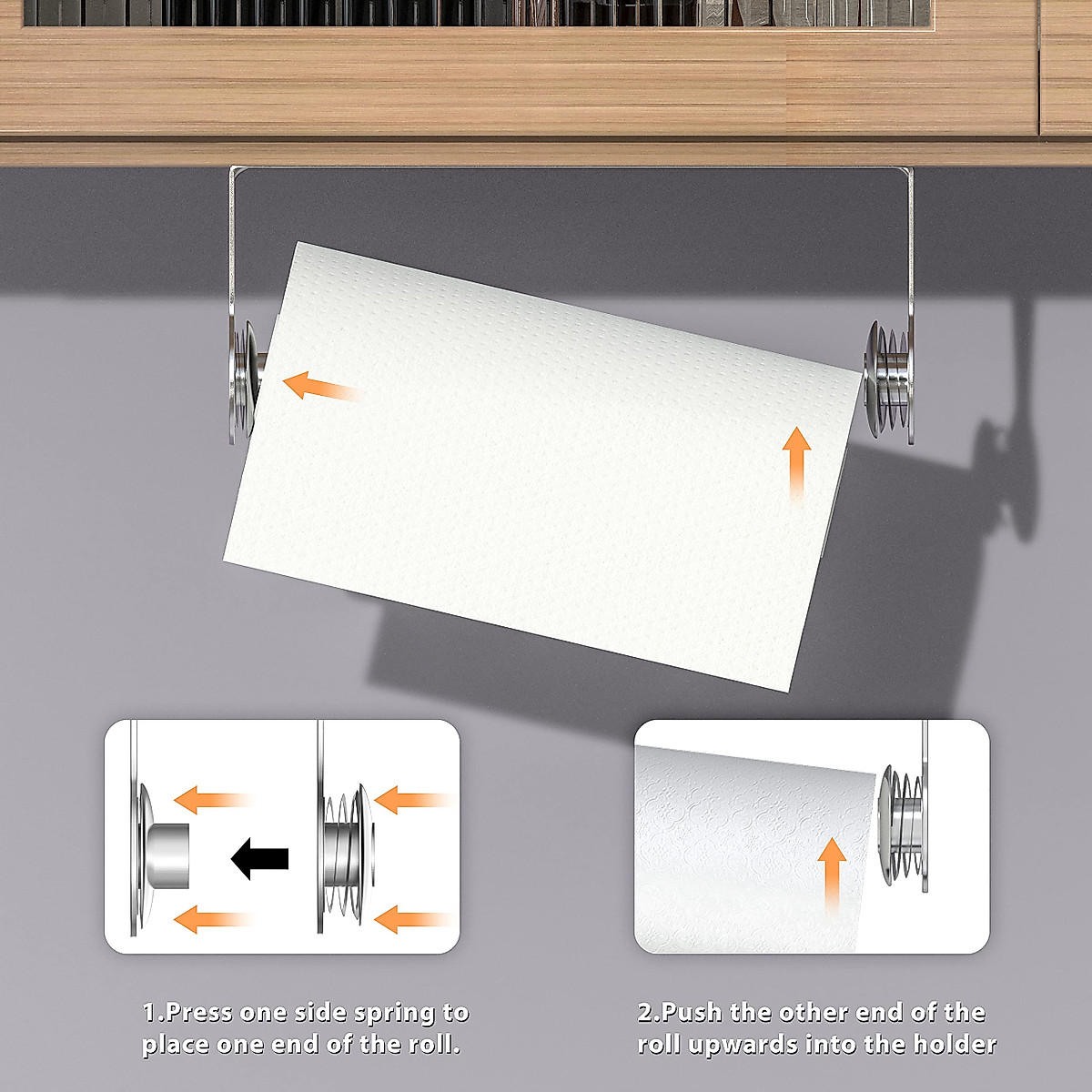 1.Press one side spring to place one end of the roll.

2.Push the other end of the roll upwards into the holder