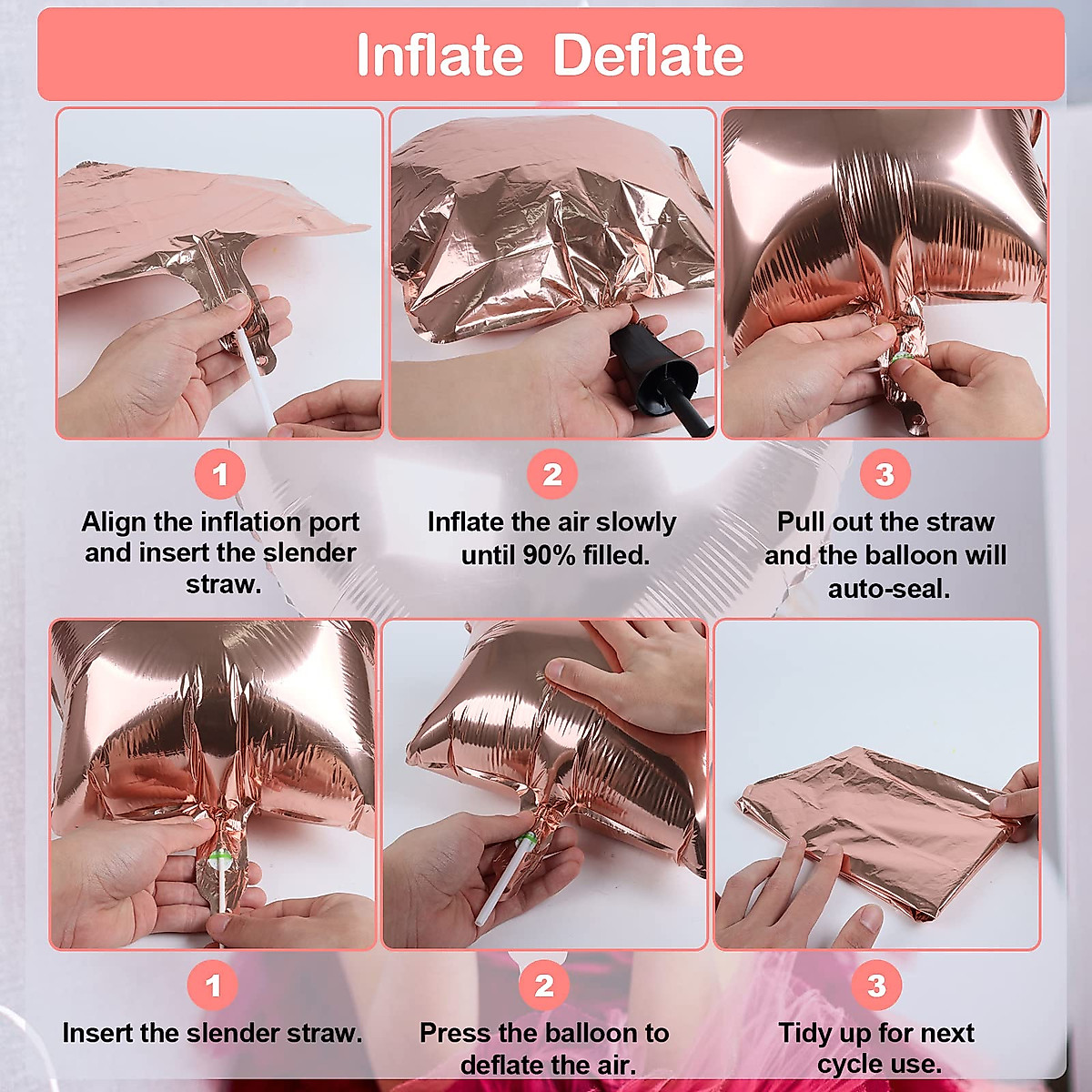 Inflate Deflate

1

Align the inflation port and insert the slender straw.

2

Inflate the air slowly until 90% filled.

3

Pull out the straw and the balloon will auto-seal.

1

Insert the slender straw.

2

Press the balloon to deflate the air.

3

Tidy up for next cycle use.