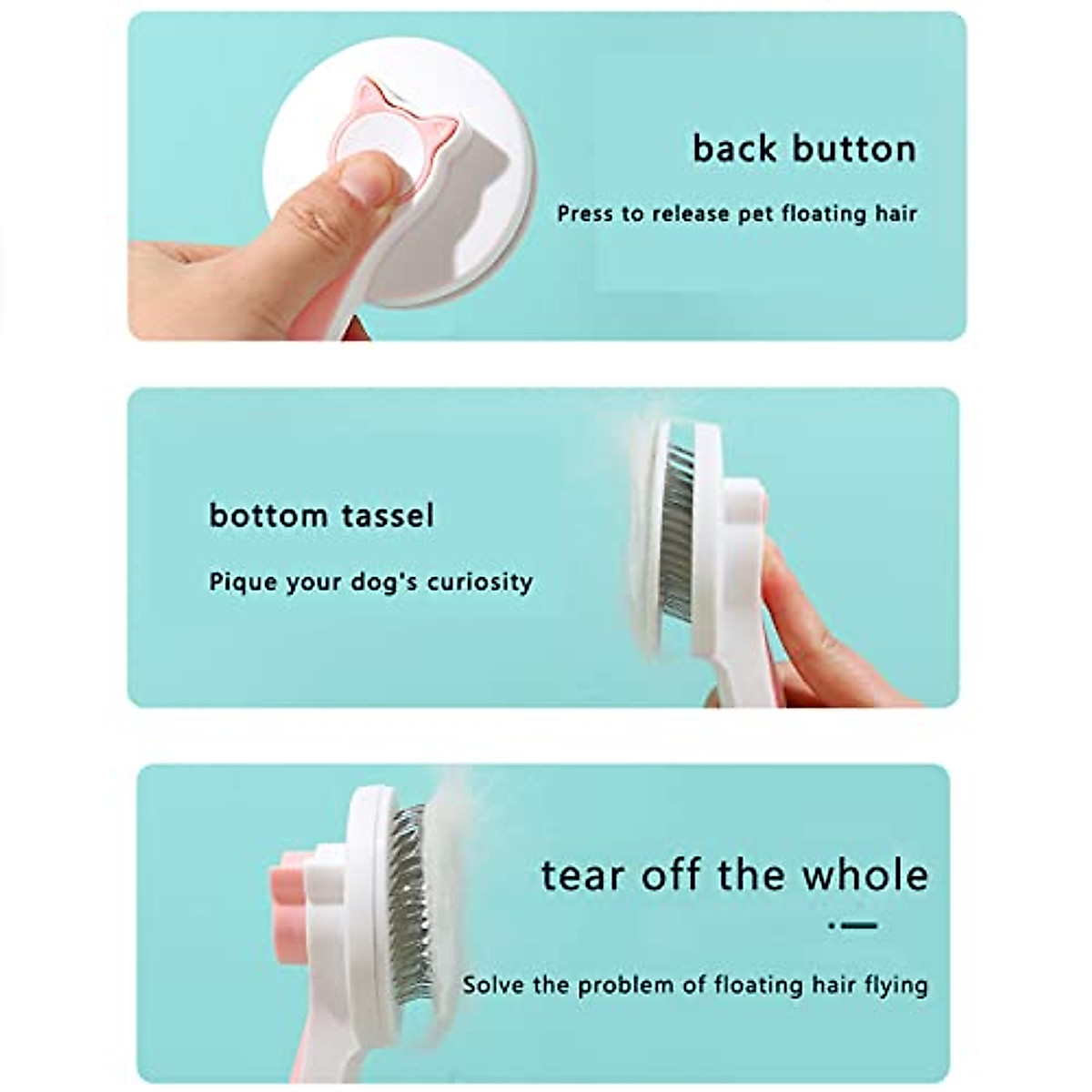 back button

Press to release pet floating hair

bottom tassel

Pique your dog's curiosity

tear off the whole

Solve the problem of floating hair flying