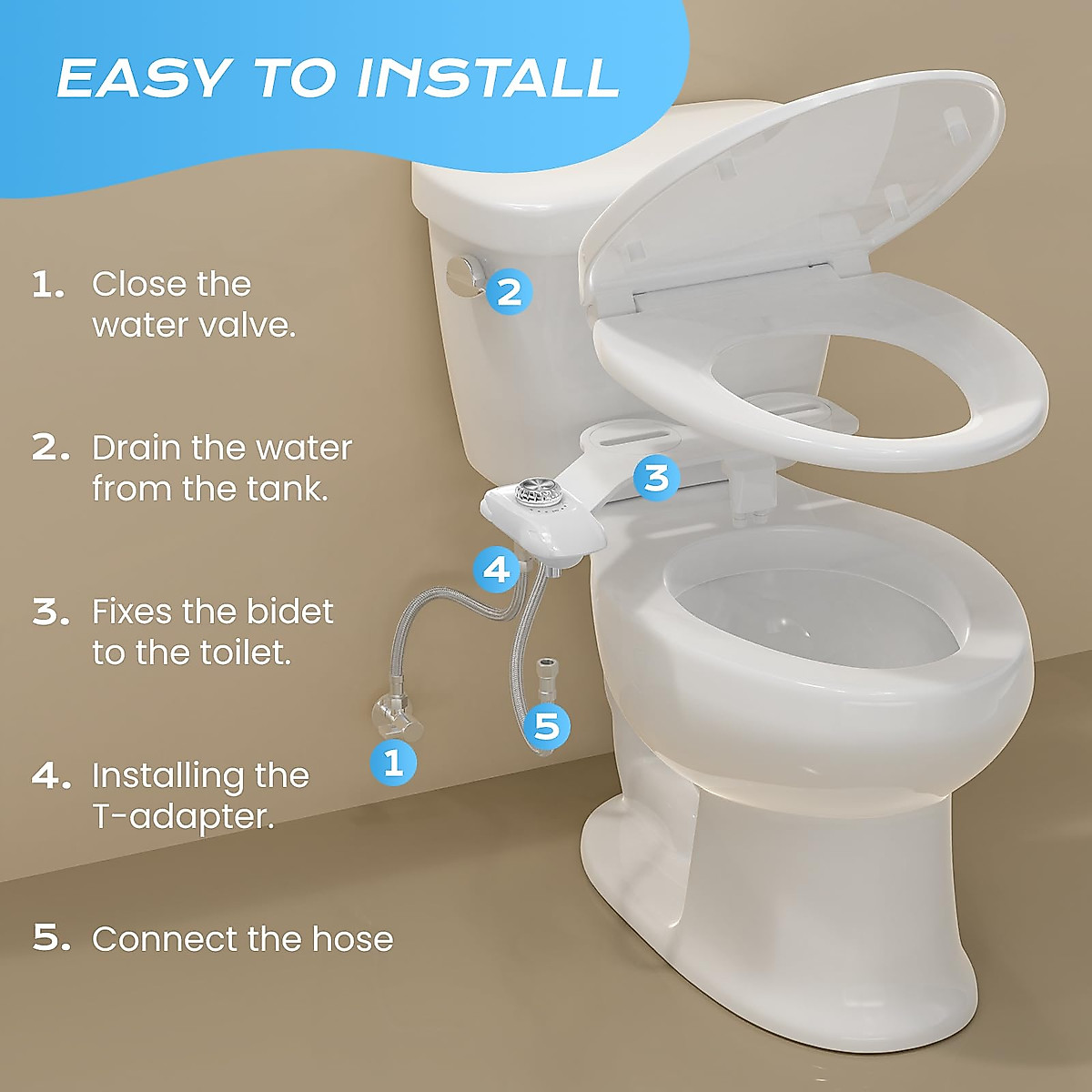 EASY TO INSTALL

1. Close the water valve.

2. Drain the water from the tank.

3. Fixes the bidet to the toilet.

4. Installing the T-adapter.

5. Connect the hose

2

3

4

5

1