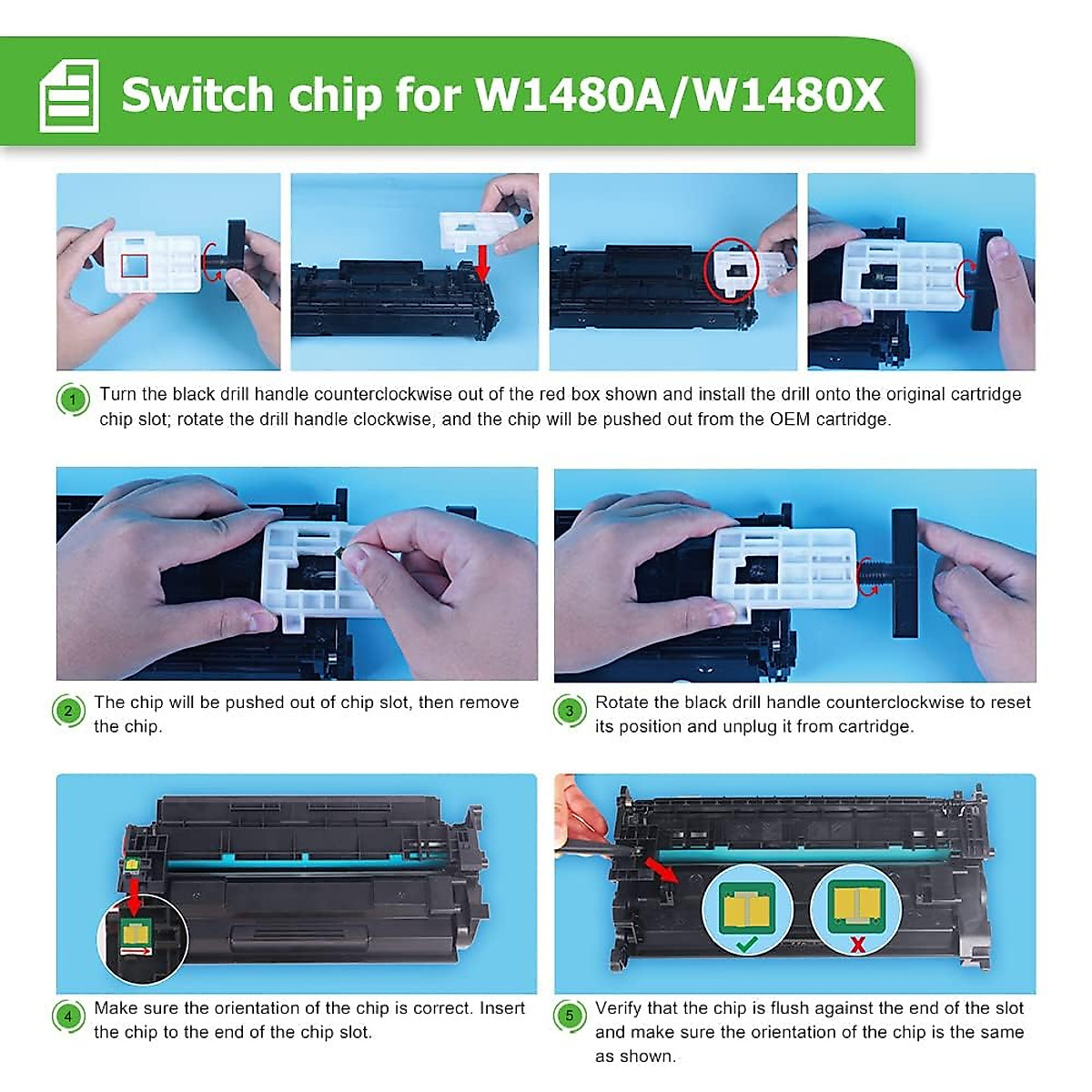 Switch chip for W1480A/W1480X

1 Turn the black drill handle counterclockwise out of the red box shown and install the drill onto the original cartridge chip slot; rotate the drill handle clockwise, and the chip will be pushed out from the OEM cartridge.

2 The chip will be pushed out of chip slot, then remove the chip.

3 Rotate the black drill handle counterclockwise to reset its position and unplug it from cartridge.

4 Make sure the orientation of the chip is correct. Insert the chip to the end of the chip slot.

5 Verify that the chip is flush against the end of the slot and make sure the orientation of the chip is the same as shown.