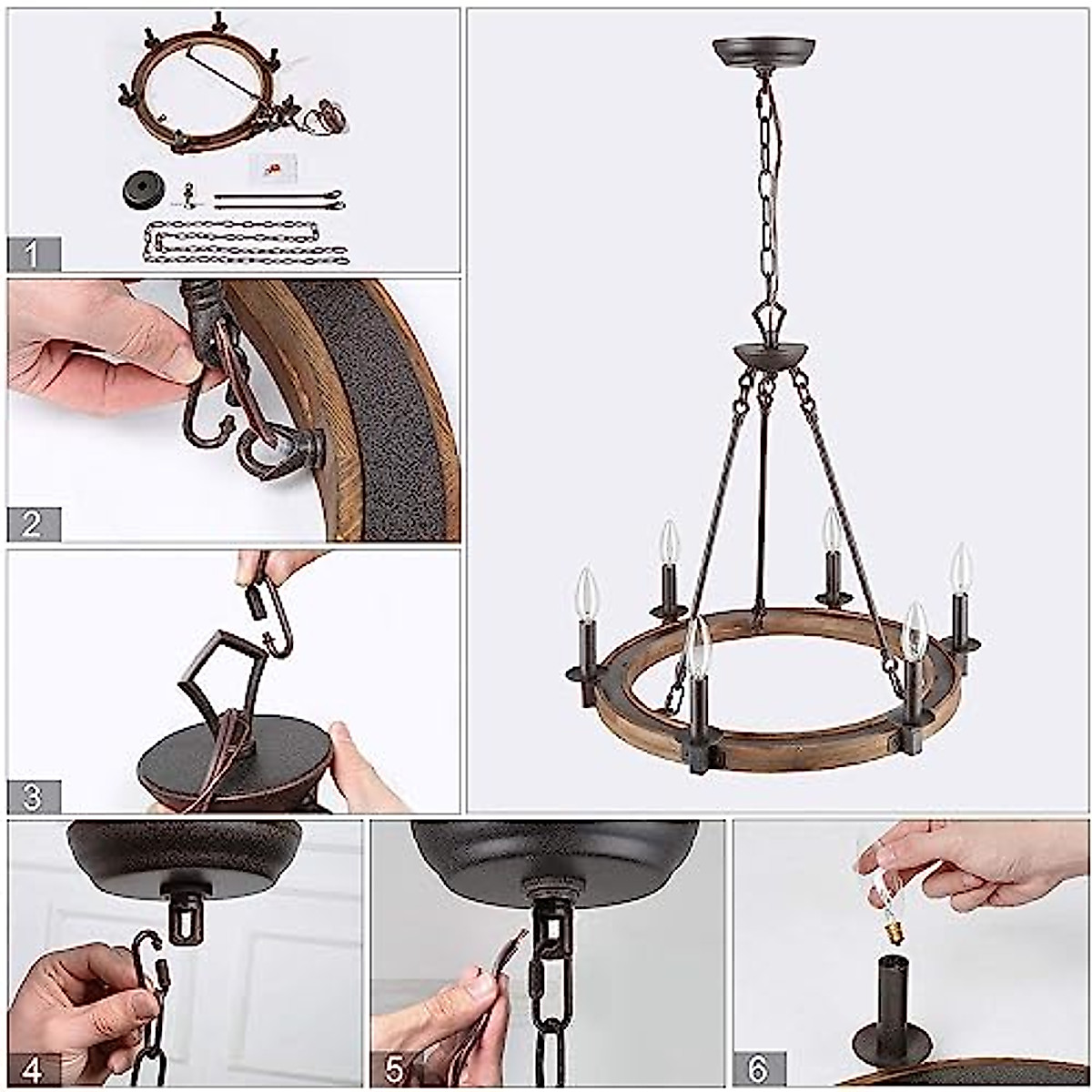 1

2

3

4

5

6