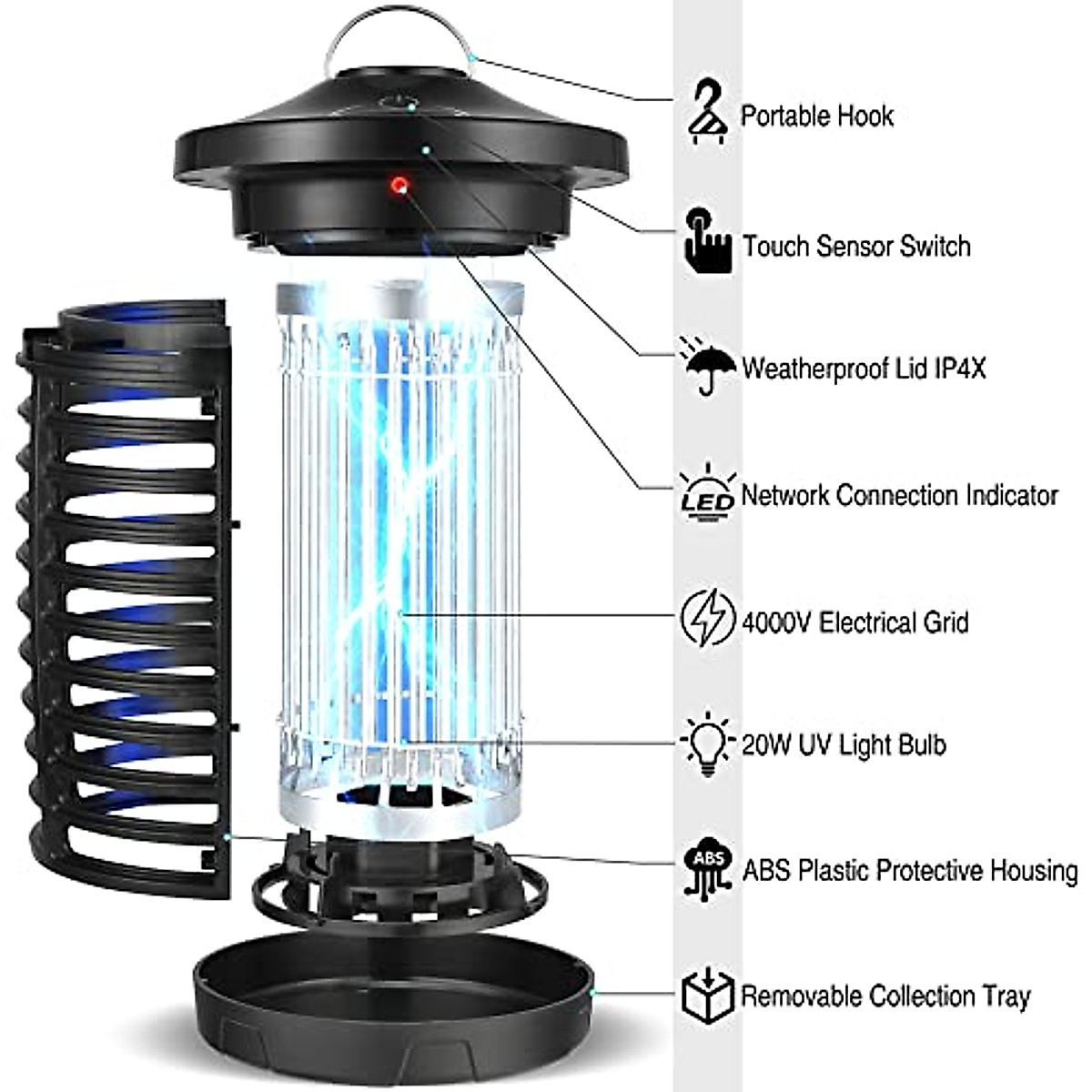 Portable Hook

Touch Sensor Switch

Weatherproof Lid IP4X

LED Network Connection Indicator

4000V Electrical Grid

20W UV Light Bulb

ABS ABS Plastic Protective Housing

Removable Collection Tray