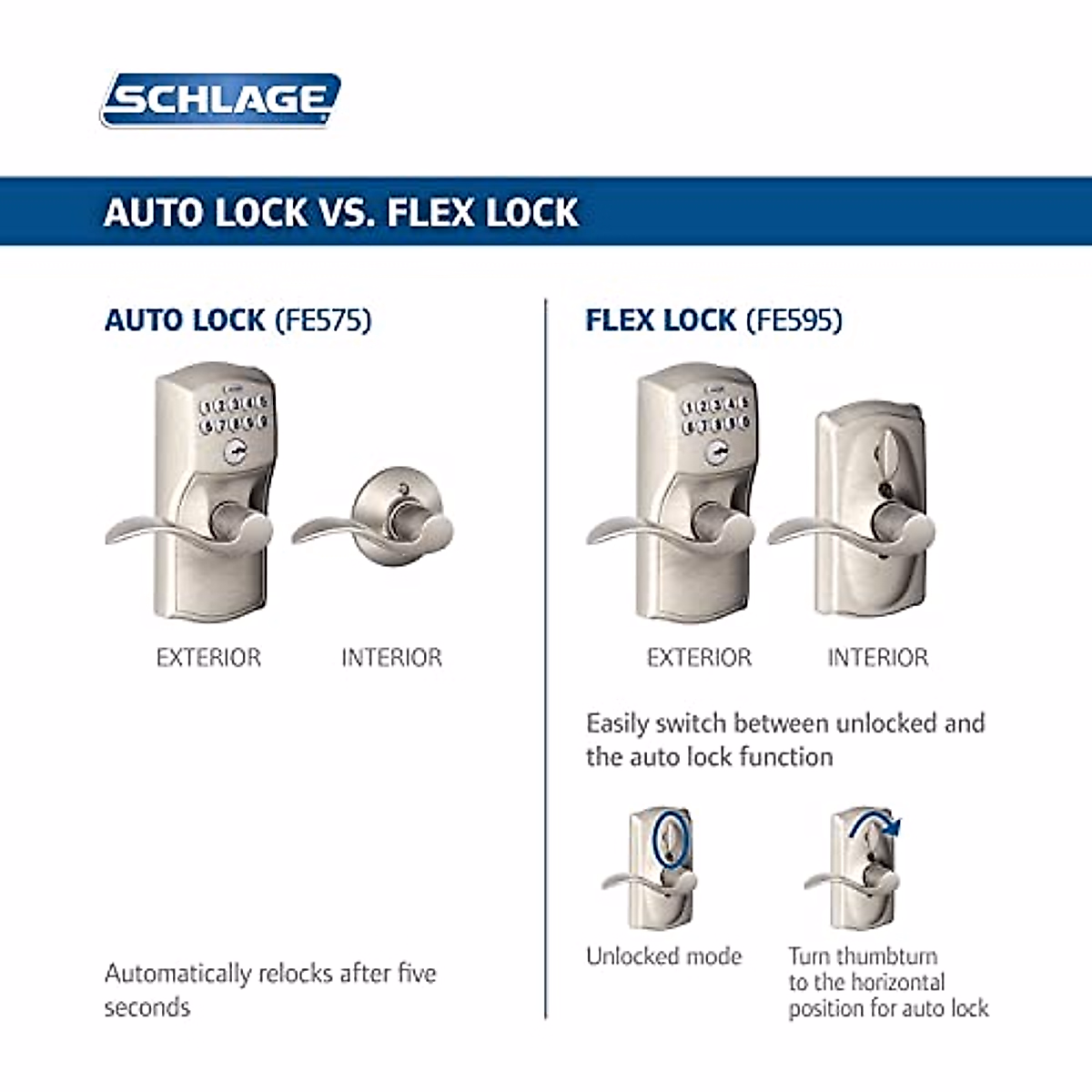 SCHLAGE

AUTO LOCK VS. FLEX LOCK

AUTO LOCK (FE575)

1 2 3 4 5
6 7 8 9 0

EXTERIOR

INTERIOR

Automatically relocks after five seconds

FLEX LOCK (FE595)

1 2 3 4 5
6 7 8 9 0

EXTERIOR

INTERIOR

Easily switch between unlocked and the auto lock function

Unlocked mode

Turn thumbturn to the horizontal position for auto lock