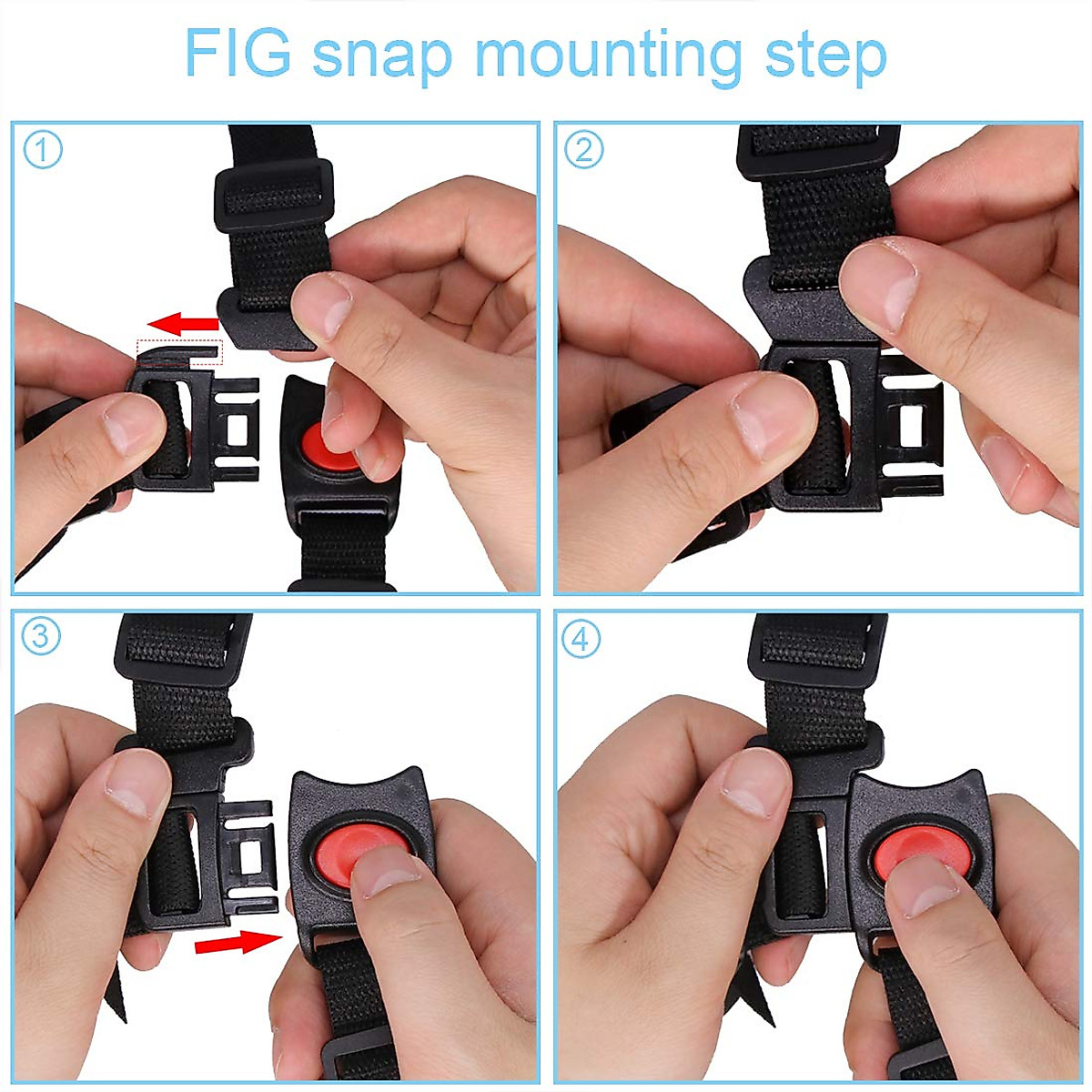 FIG snap mounting step

①

②

③

④