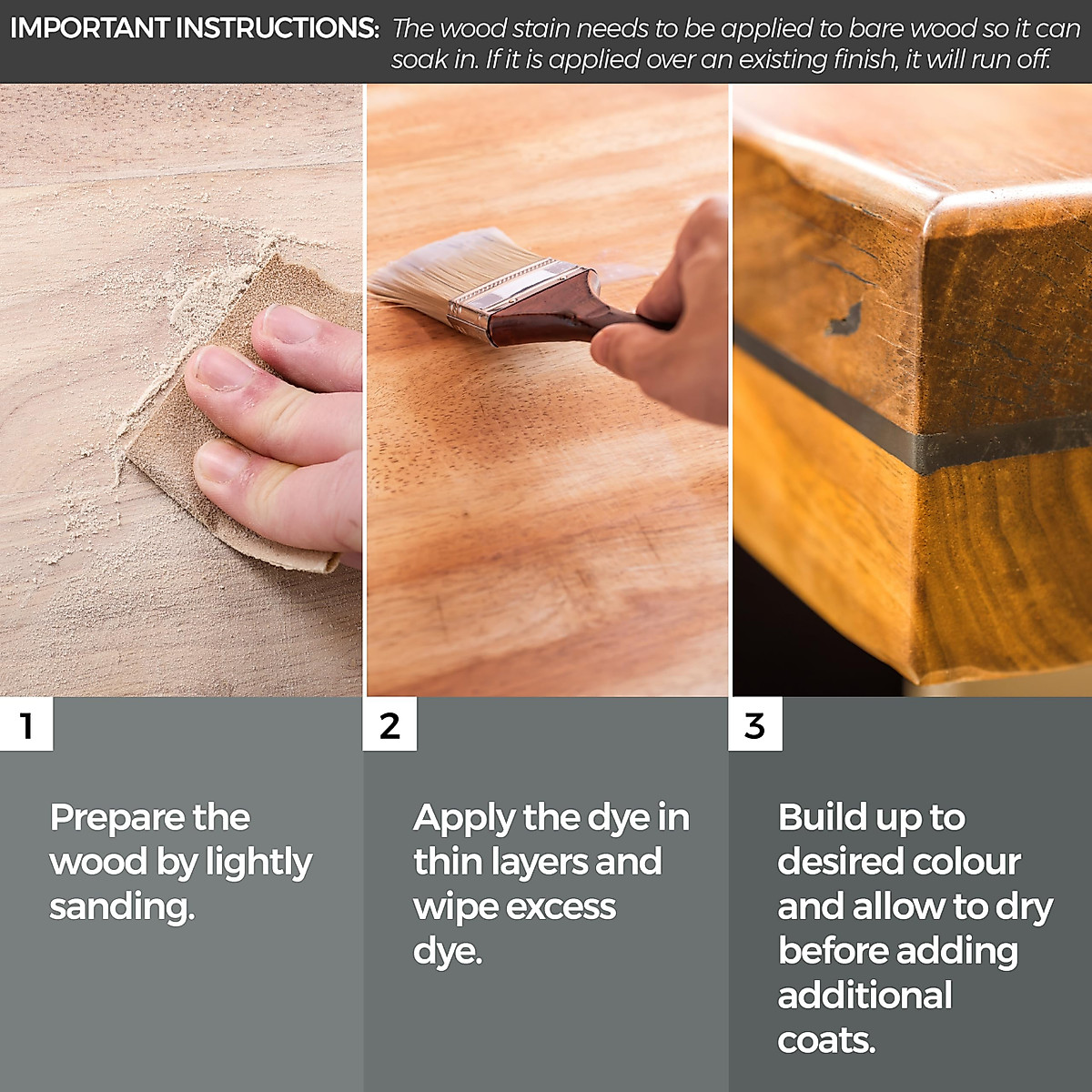 IMPORTANT INSTRUCTIONS: The wood stain needs to be applied to bare wood so it can soak in. If it is applied over an existing finish, it will run off.

1

Prepare the wood by lightly sanding.

2

Apply the dye in thin layers and wipe excess dye.

3

Build up to desired colour and allow to dry before adding additional coats.