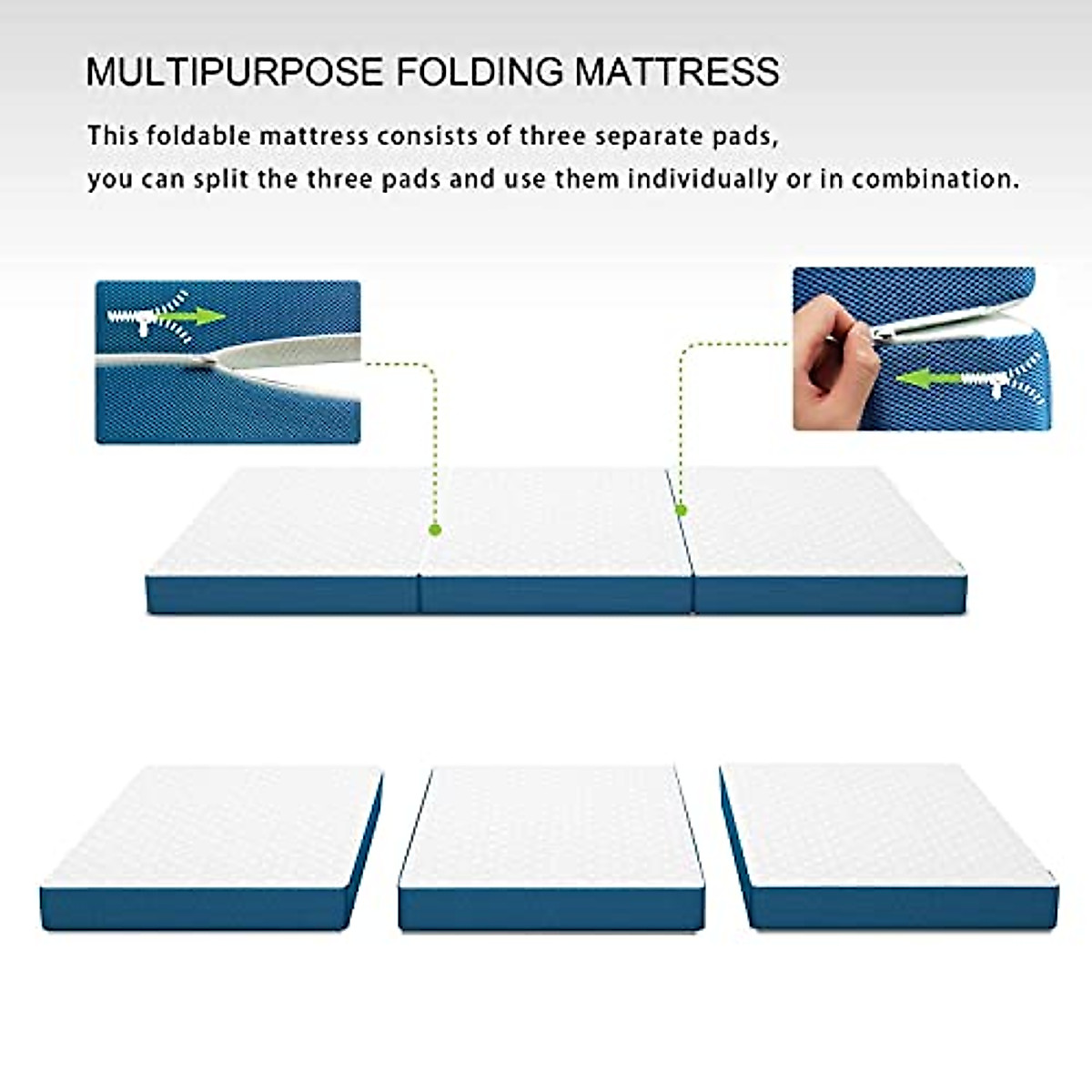 MULTIPURPOSE FOLDING MATTRESS

This foldable mattress consists of three separate pads, you can split the three pads and use them individually or in combination.