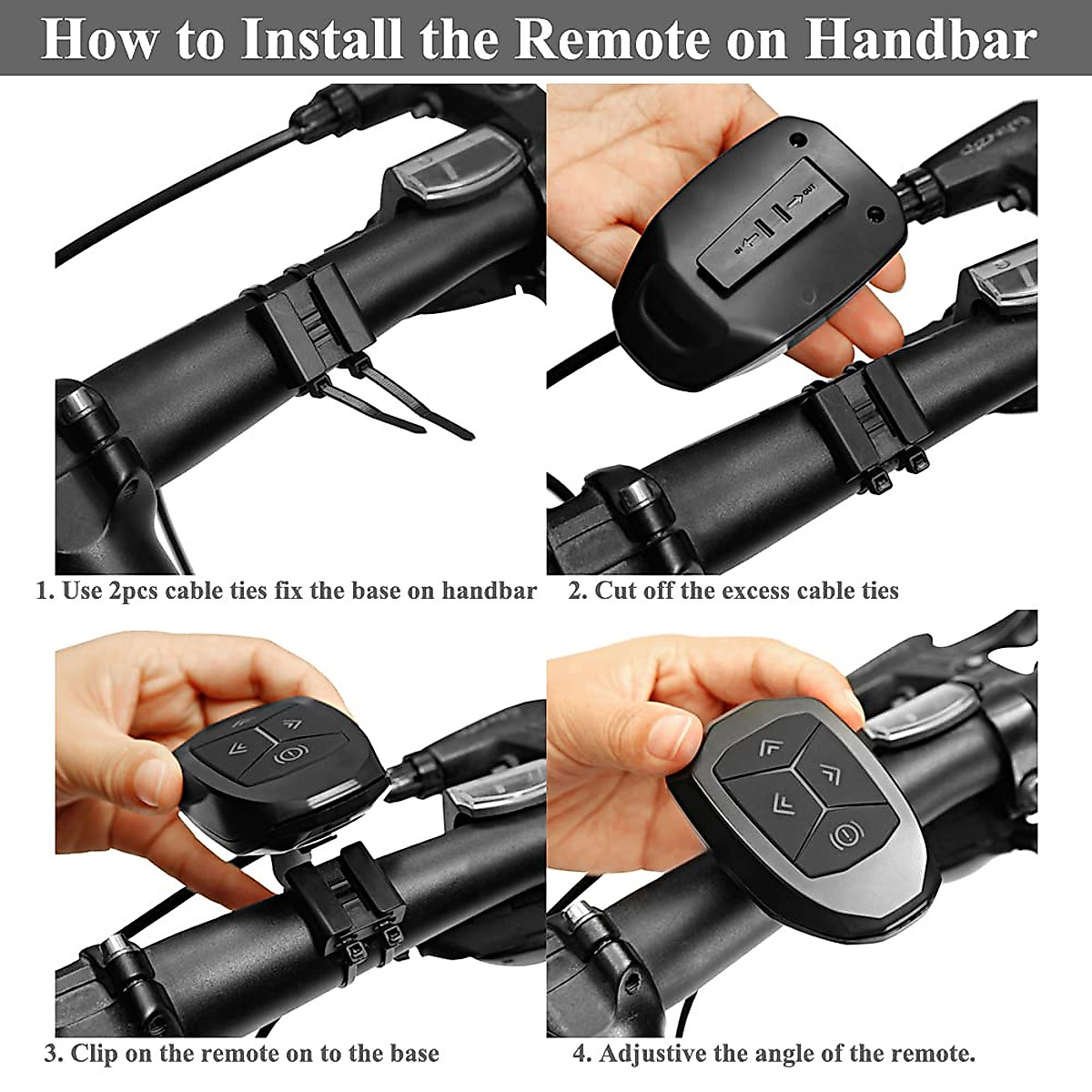 How to Install the Remote on Handbar

IN OUT

1. Use 2pcs cable ties fix the base on handbar

2. Cut off the excess cable ties

3. Clip on the remote on to the base

4. Adjustive the angle of the remote.