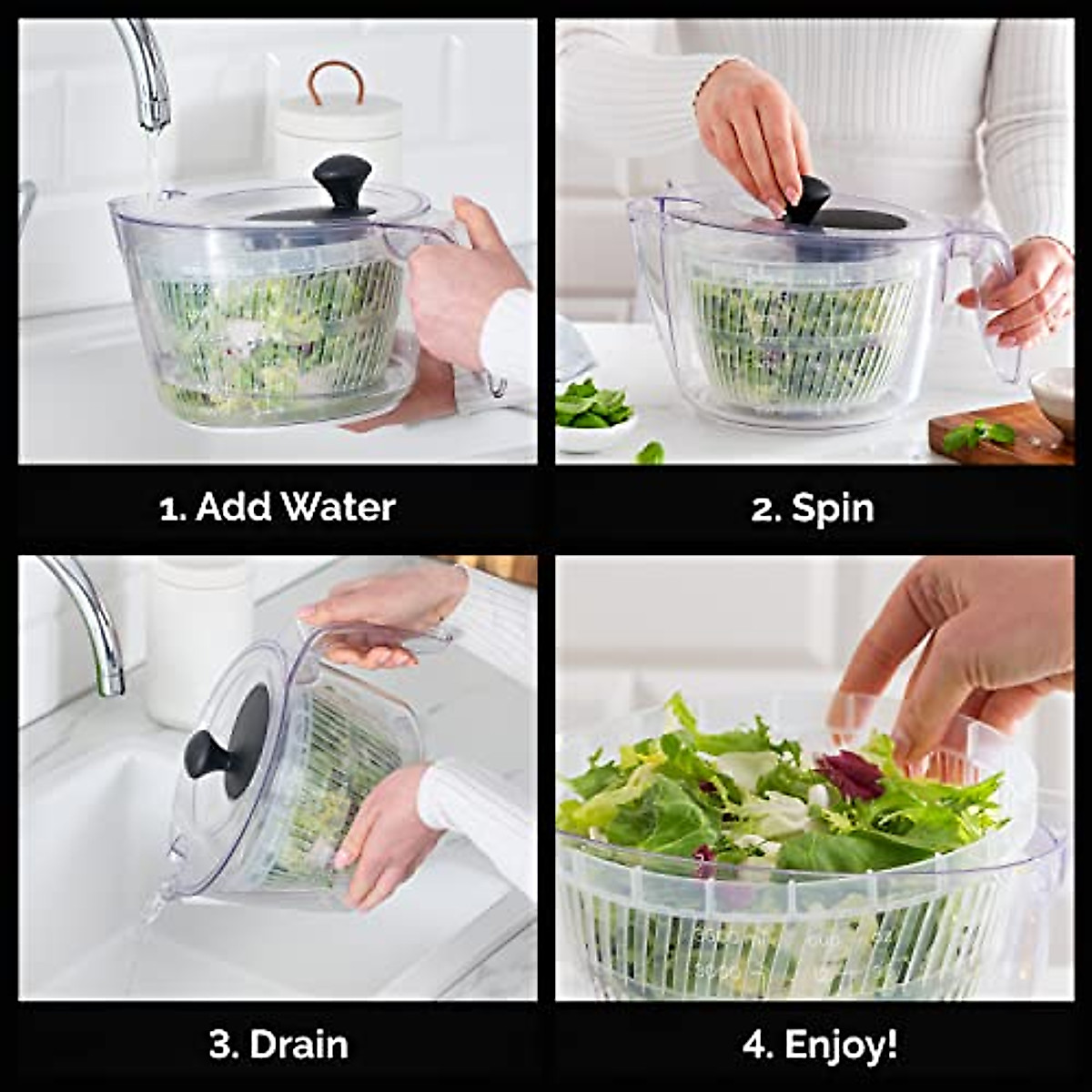 1. Add Water

2. Spin

3. Drain

4. Enjoy!