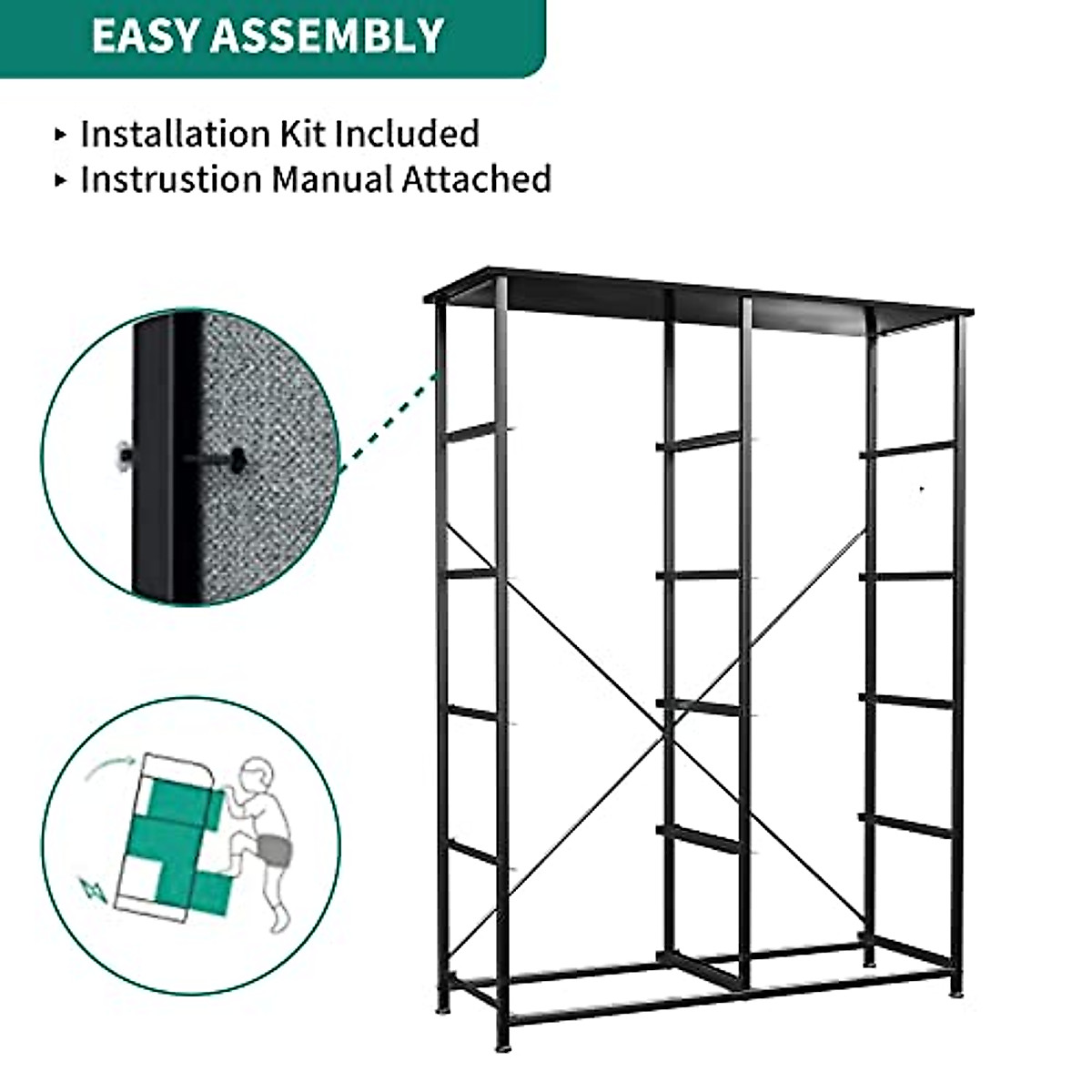 EASY ASSEMBLY

▸ Installation Kit Included
▸ Instrustion Manual Attached