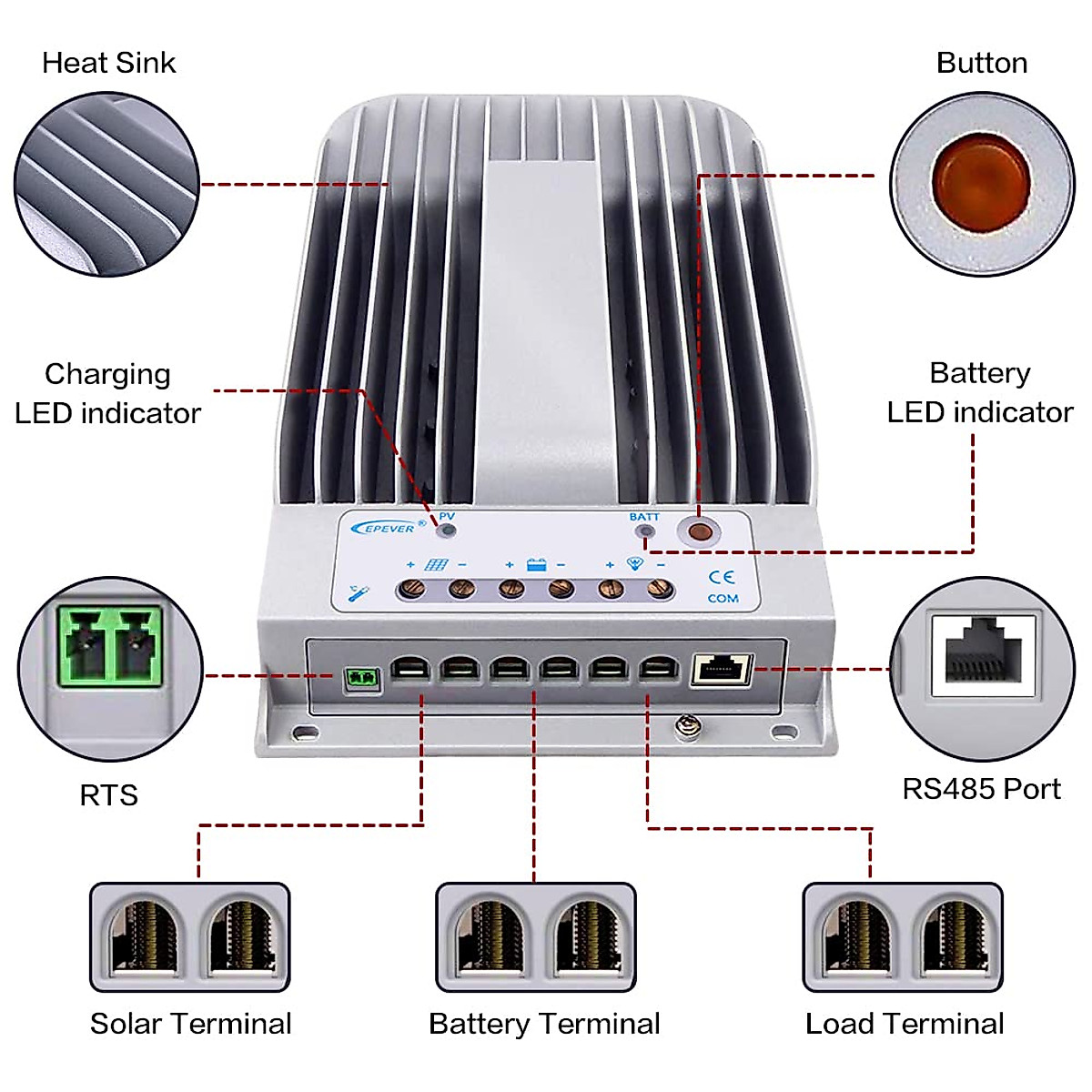 Heat Sink

Button

Charging LED indicator

Battery LED indicator

EPEVER®

PV

BATT

+ −

+ −

+ −

CE

COM

RTS

RS485 Port

Solar Terminal

Battery Terminal

Load Terminal