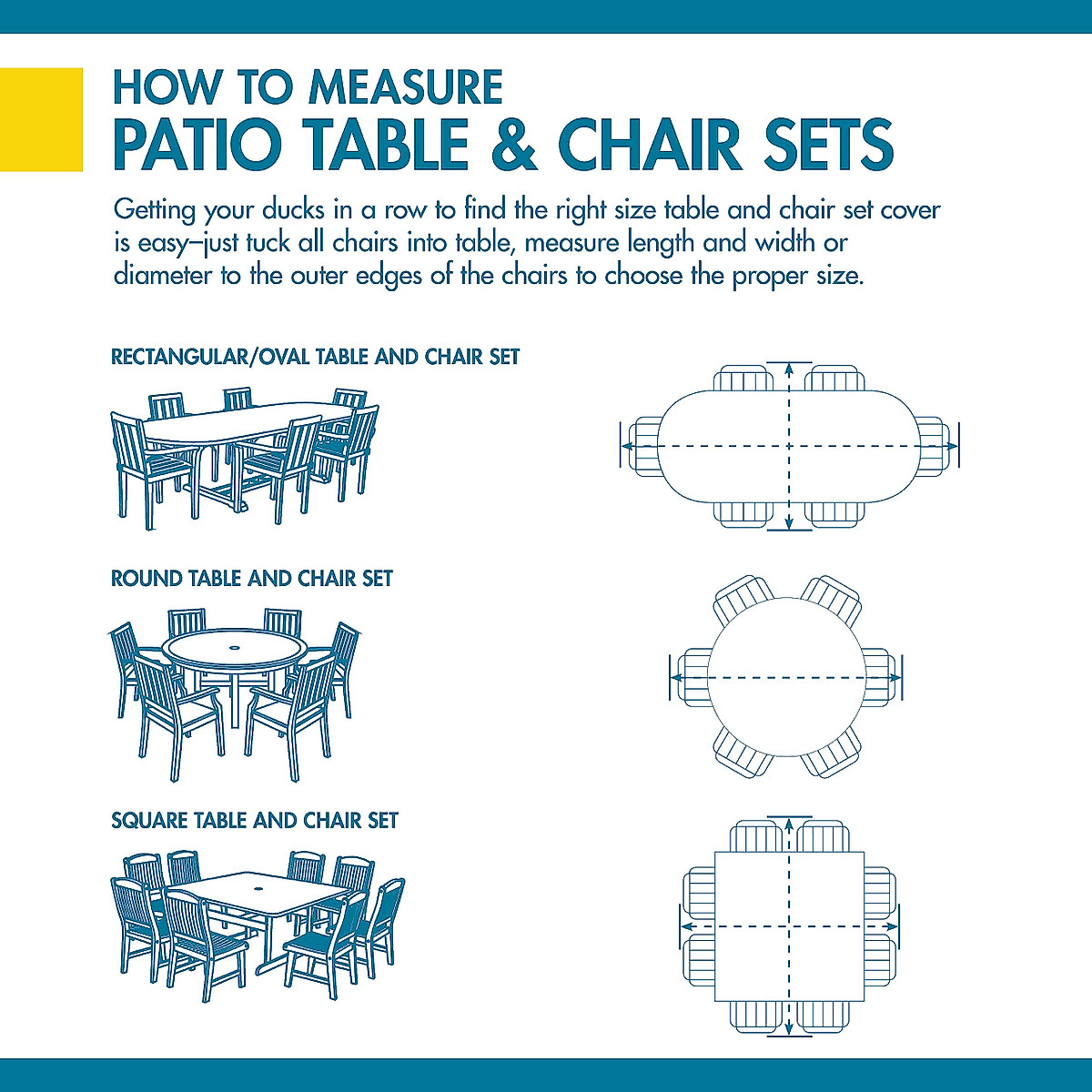 HOW TO MEASURE
PATIO TABLE & CHAIR SETS

Getting your ducks in a row to find the right size table and chair set cover is easy–just tuck all chairs into table, measure length and width or diameter to the outer edges of the chairs to choose the proper size.

RECTANGULAR/OVAL TABLE AND CHAIR SET

ROUND TABLE AND CHAIR SET

SQUARE TABLE AND CHAIR SET