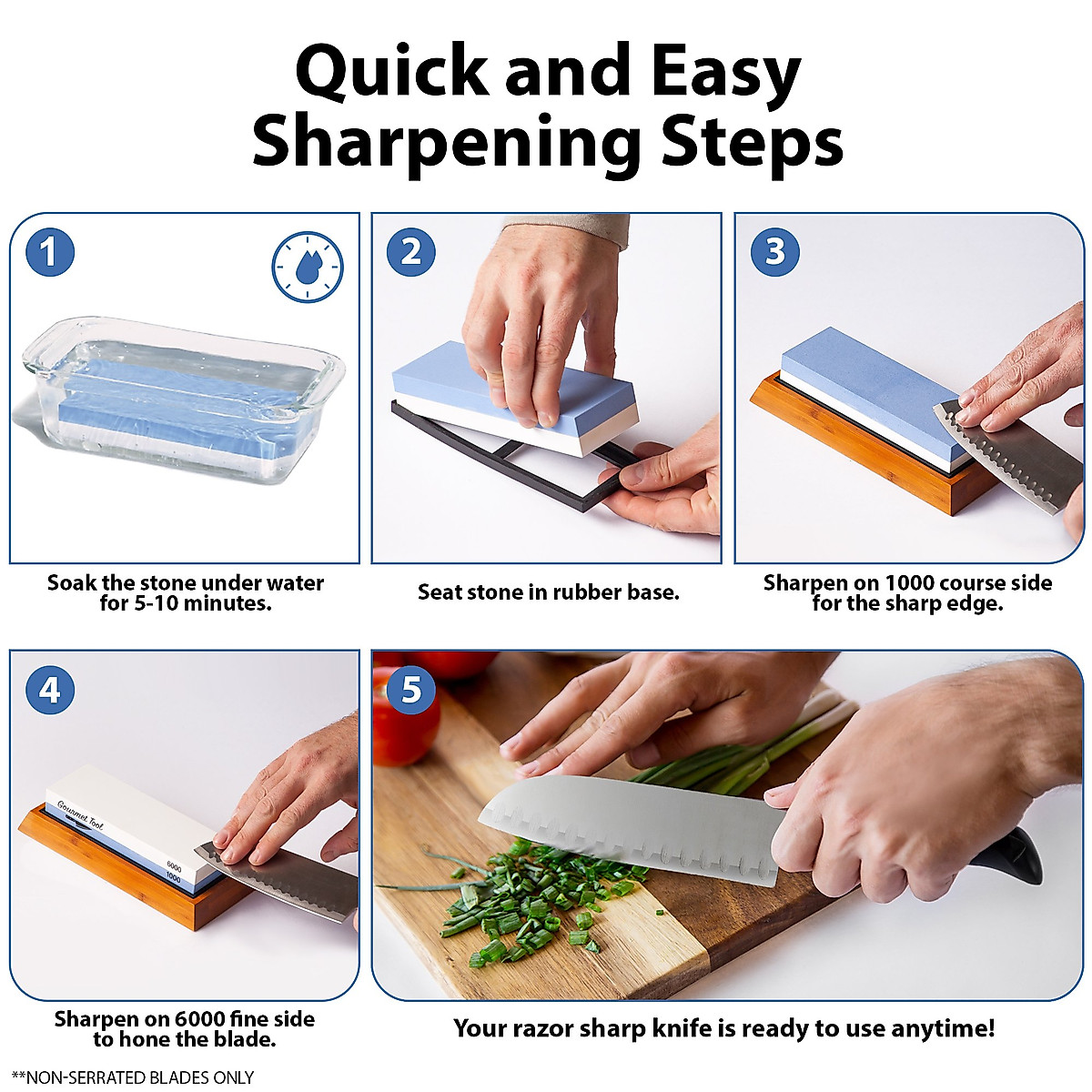 Quick and Easy Sharpening Steps

1

Soak the stone under water for 5-10 minutes.

2

Seat stone in rubber base.

3

Sharpen on 1000 course side for the sharp edge.

4

Gourmet Tool
6000
1000

Sharpen on 6000 fine side to hone the blade.

5

Your razor sharp knife is ready to use anytime!

**NON-SERRATED BLADES ONLY