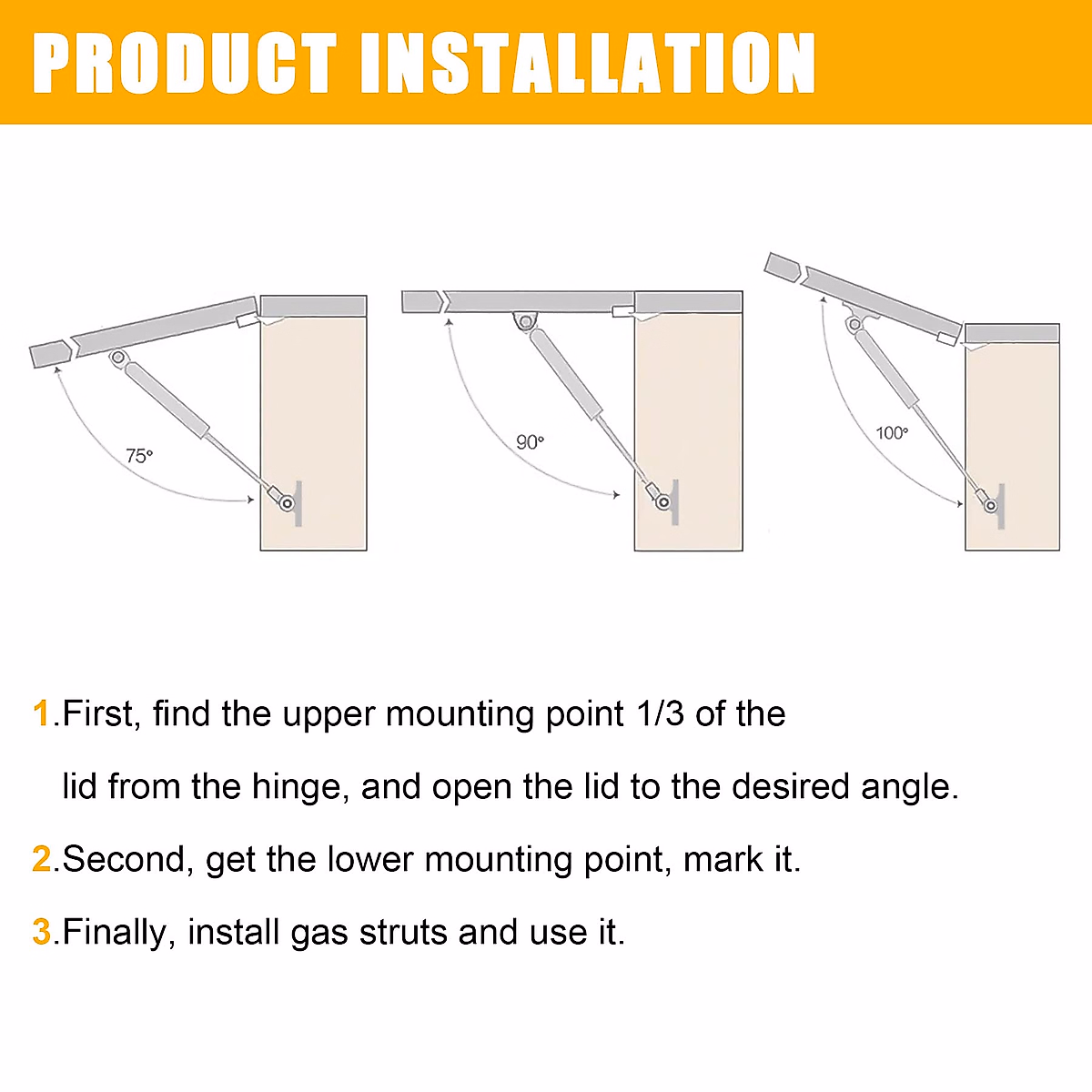 PRODUCT INSTALLATION

75°

90°

100°

1.First, find the upper mounting point 1/3 of the lid from the hinge, and open the lid to the desired angle.

2.Second, get the lower mounting point, mark it.

3.Finally, install gas struts and use it.