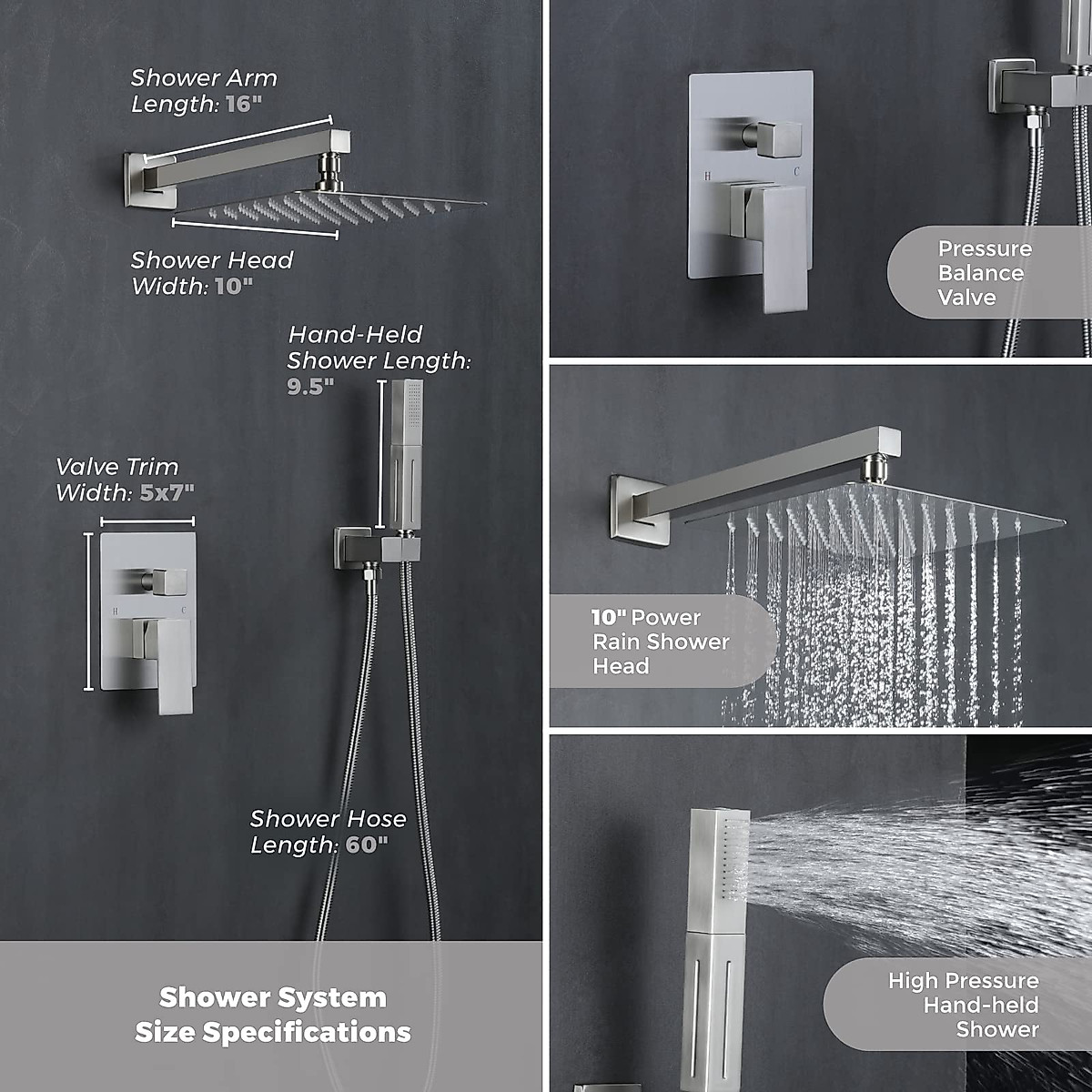 Shower Arm Length: 16"

Shower Head Width: 10"

Hand-Held Shower Length: 9.5"

Valve Trim Width: 5x7"

H C

Shower Hose Length: 60"

Shower System Size Specifications

H C

Pressure Balance Valve

10" Power Rain Shower Head

High Pressure Hand-held Shower