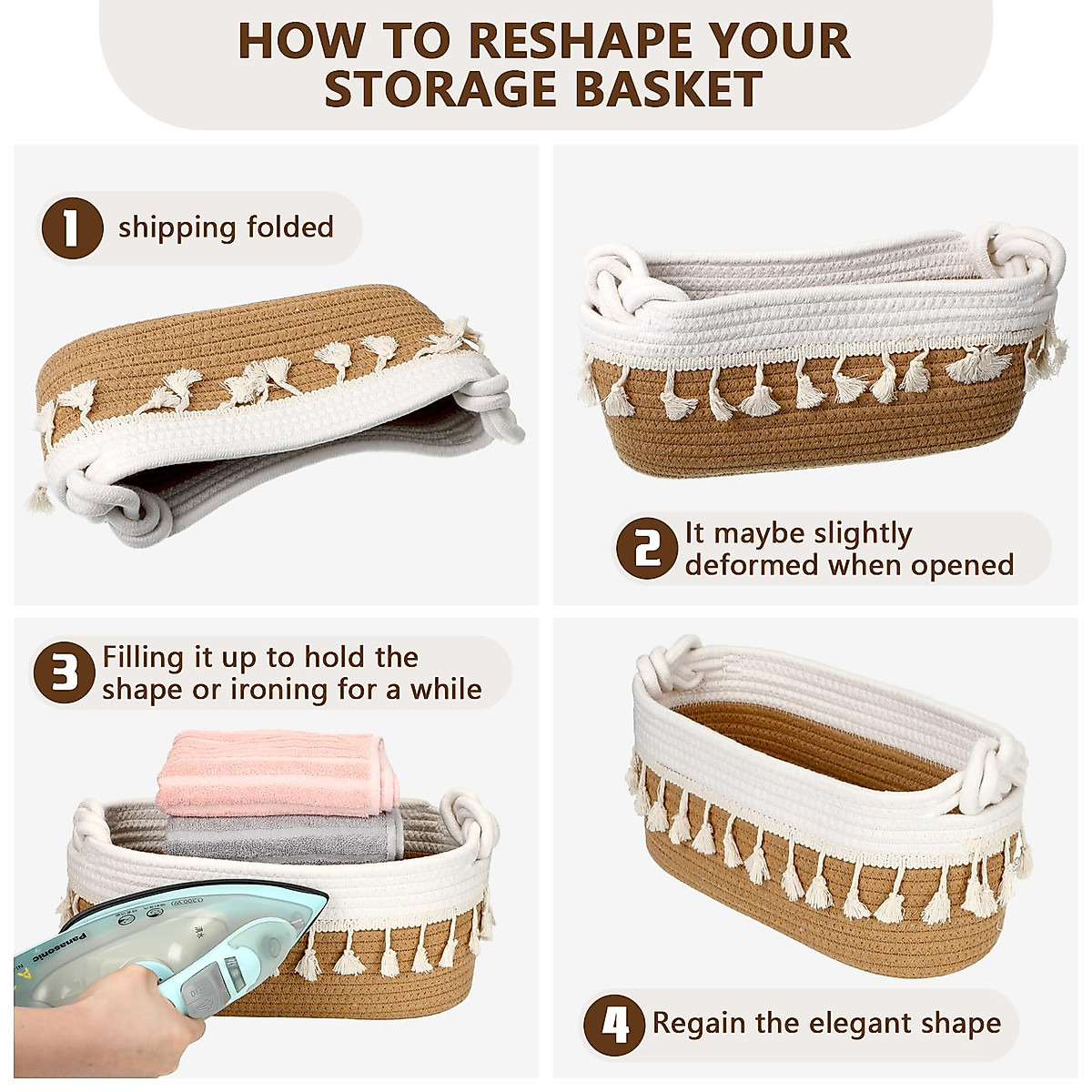 HOW TO RESHAPE YOUR STORAGE BASKET

1 shipping folded

2 It maybe slightly deformed when opened

3 Filling it up to hold the shape or ironing for a while

Panasonic

4 Regain the elegant shape