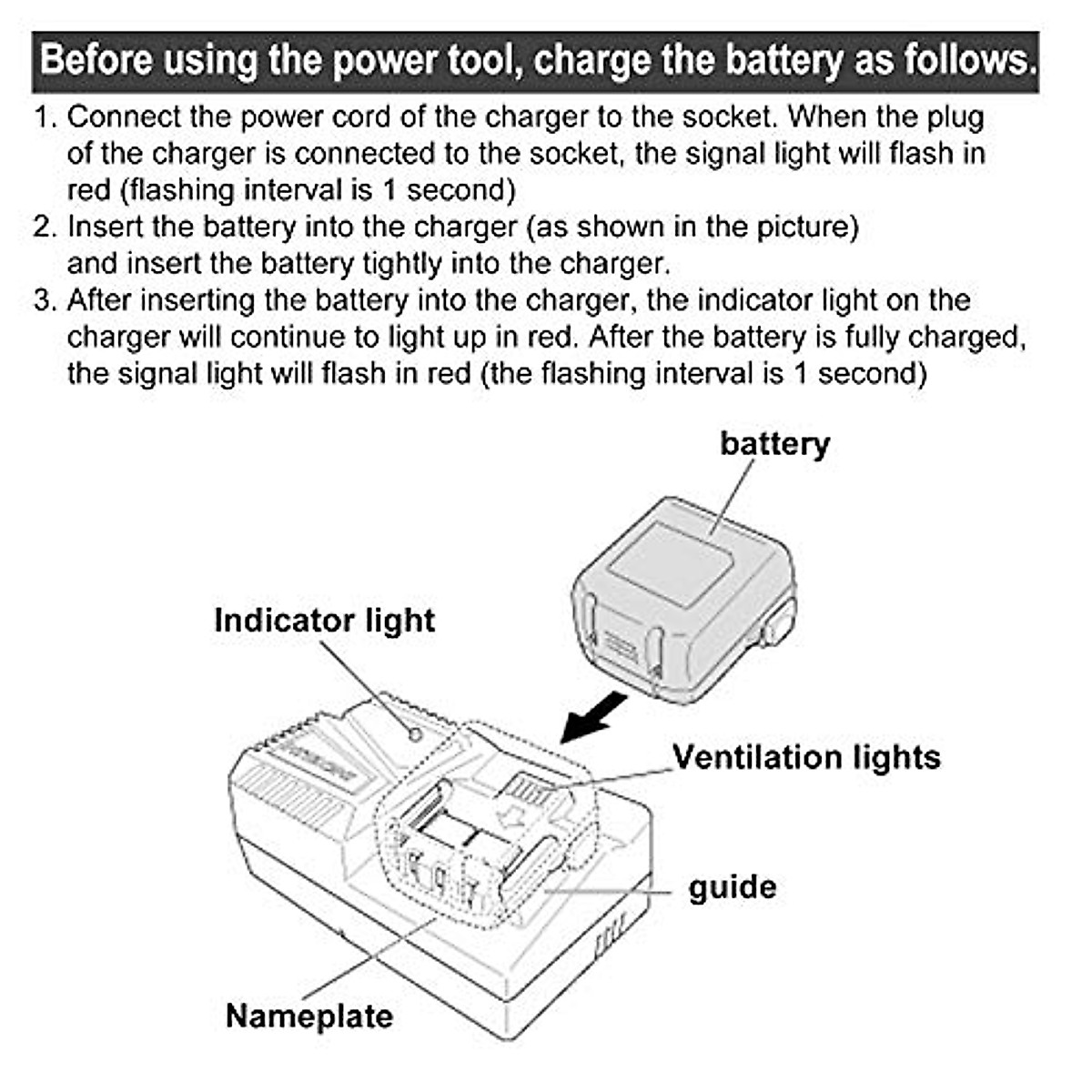 Before using the power tool, charge the battery as follows.

1. Connect the power cord of the charger to the socket. When the plug of the charger is connected to the socket, the signal light will flash in red (flashing interval is 1 second)
2. Insert the battery into the charger (as shown in the picture) and insert the battery tightly into the charger.
3. After inserting the battery into the charger, the indicator light on the charger will continue to light up in red. After the battery is fully charged, the signal light will flash in red (the flashing interval is 1 second)

battery

Indicator light

Ventilation lights

guide

Nameplate