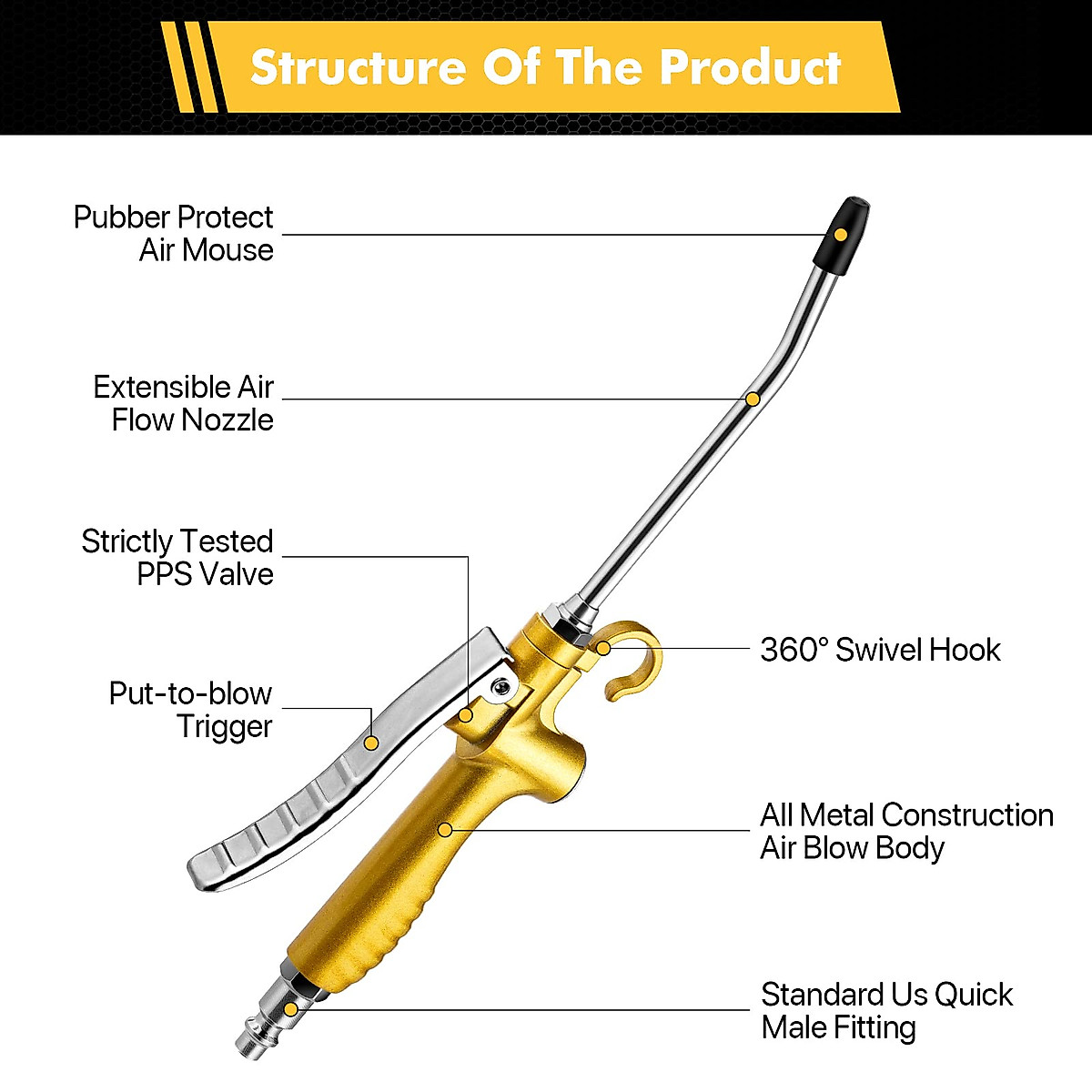 Structure Of The Product

Pubber Protect Air Mouse

Extensible Air Flow Nozzle

Strictly Tested PPS Valve

Put-to-blow Trigger

360° Swivel Hook

All Metal Construction Air Blow Body

Standard Us Quick Male Fitting